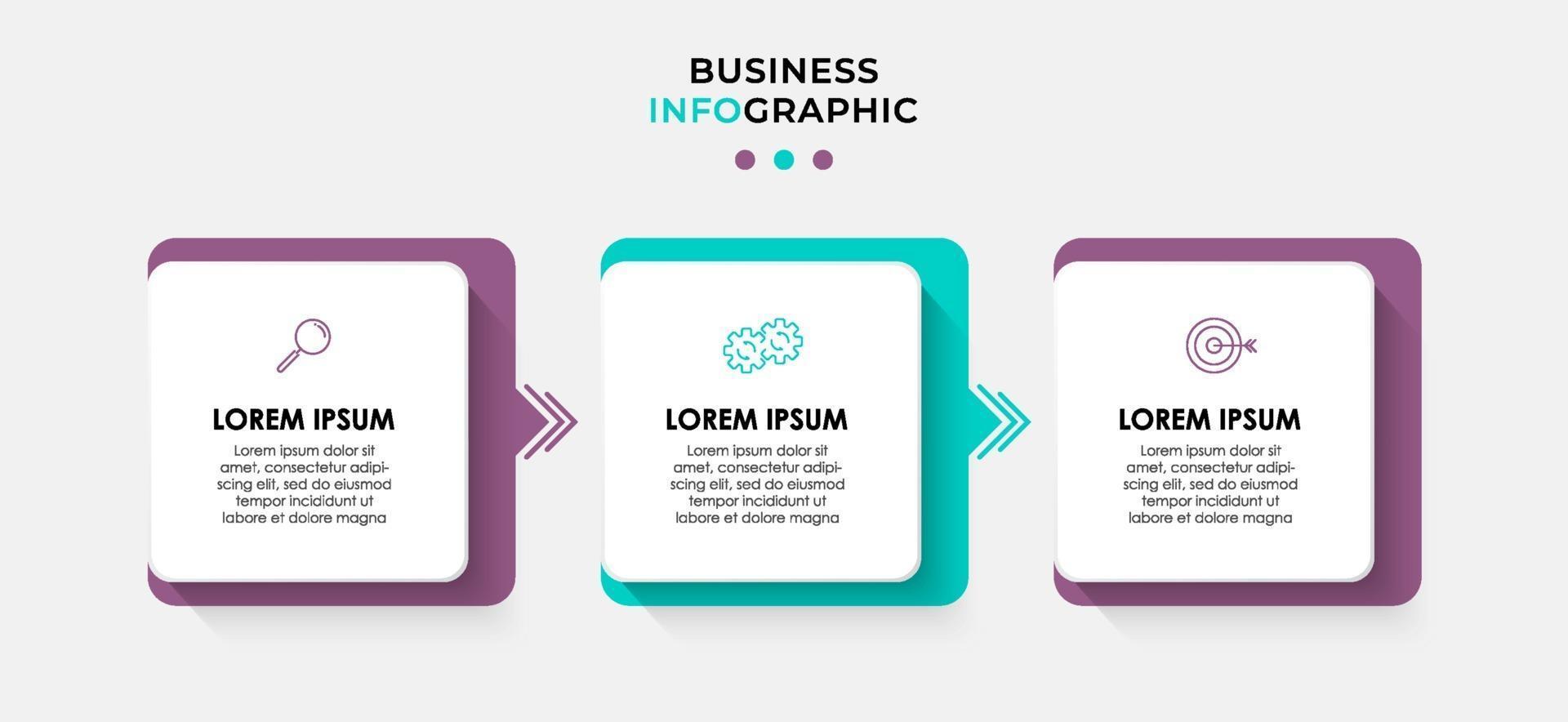 BUSINESS
INFOGRAPHIC

LOREM IPSUM
Lorem ipsum dolor sit amet, consectetur adipiscing elit, sed do eiusmod tempor incididunt ut labore et dolore magna

LOREM IPSUM
Lorem ipsum dolor sit amet, consectetur adipiscing elit, sed do eiusmod tempor incididunt ut labore et dolore magna

LOREM IPSUM
Lorem ipsum dolor sit amet, consectetur adipiscing elit, sed do eiusmod tempor incididunt ut labore et dolore magna