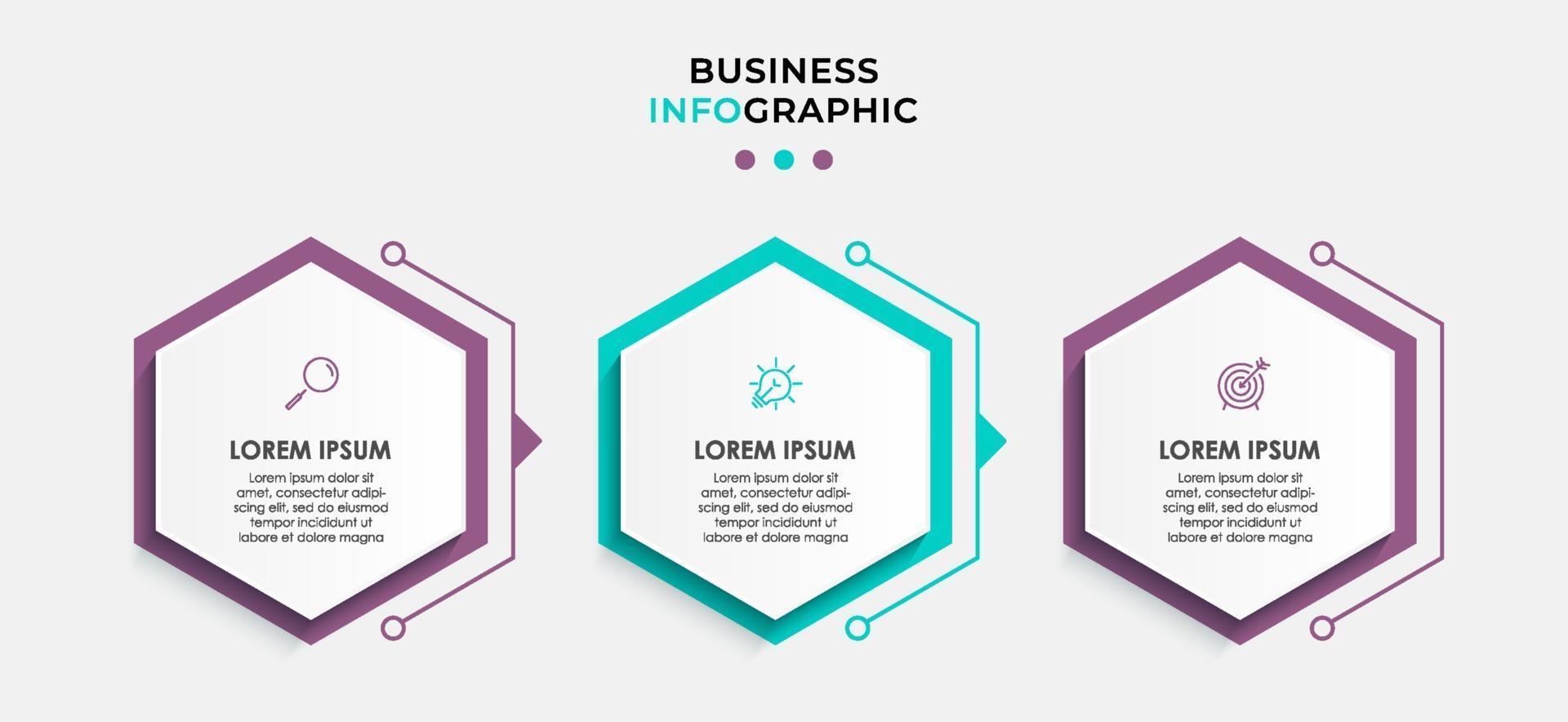 BUSINESS
INFOGRAPHIC

LOREM IPSUM
Lorem ipsum dolor sit amet, consectetur adipiscing elit, sed do eiusmod tempor incididunt ut labore et dolore magna

LOREM IPSUM
Lorem ipsum dolor sit amet, consectetur adipiscing elit, sed do eiusmod tempor incididunt ut labore et dolore magna

LOREM IPSUM
Lorem ipsum dolor sit amet, consectetur adipiscing elit, sed do eiusmod tempor incididunt ut labore et dolore magna