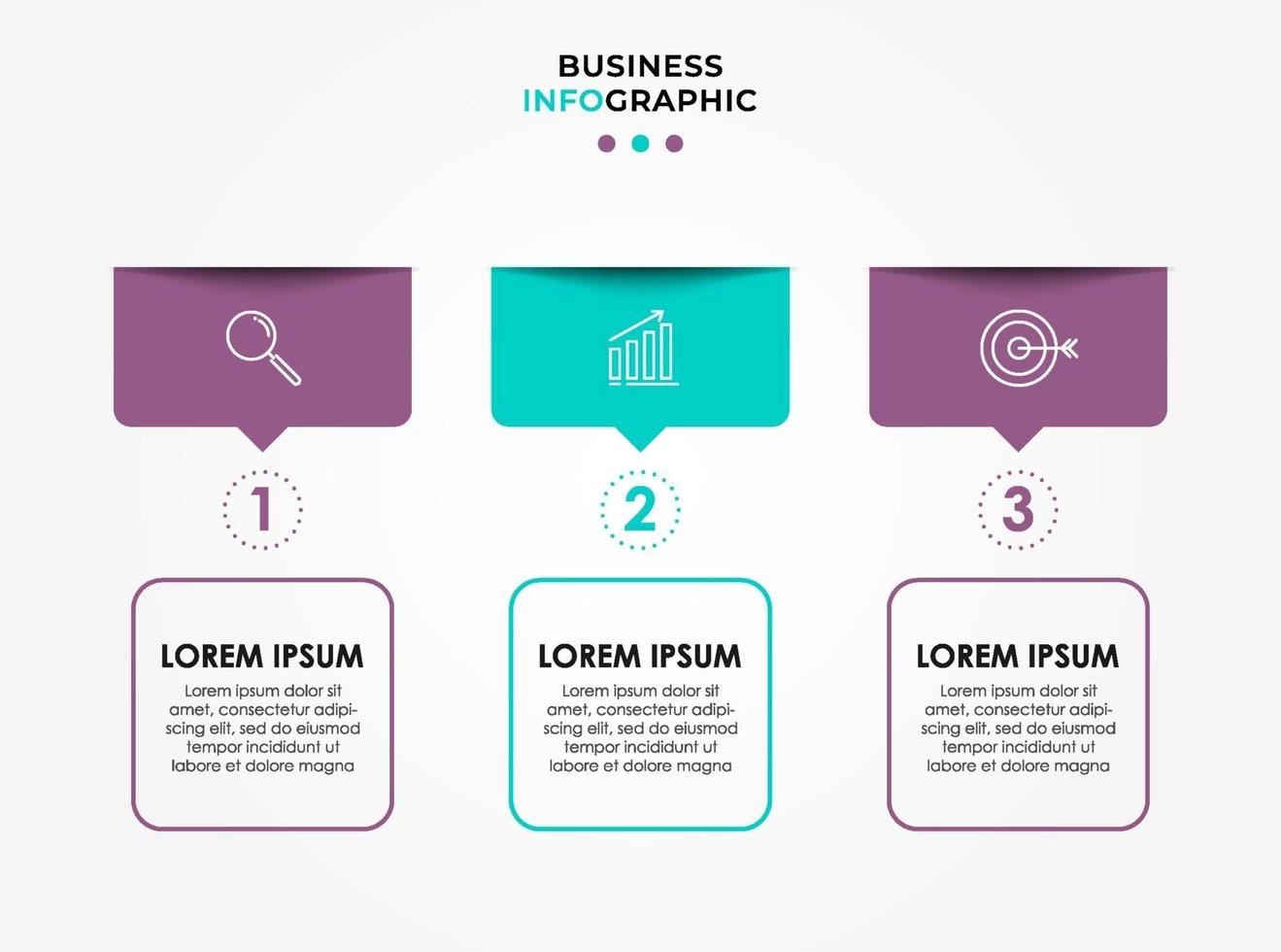 BUSINESS
INFOGRAPHIC

1

LOREM IPSUM

Lorem ipsum dolor sit amet, consectetur adipiscing elit, sed do eiusmod tempor incididunt ut labore et dolore magna

2

LOREM IPSUM

Lorem ipsum dolor sit amet, consectetur adipiscing elit, sed do eiusmod tempor incididunt ut labore et dolore magna

3

LOREM IPSUM

Lorem ipsum dolor sit amet, consectetur adipiscing elit, sed do eiusmod tempor incididunt ut labore et dolore magna