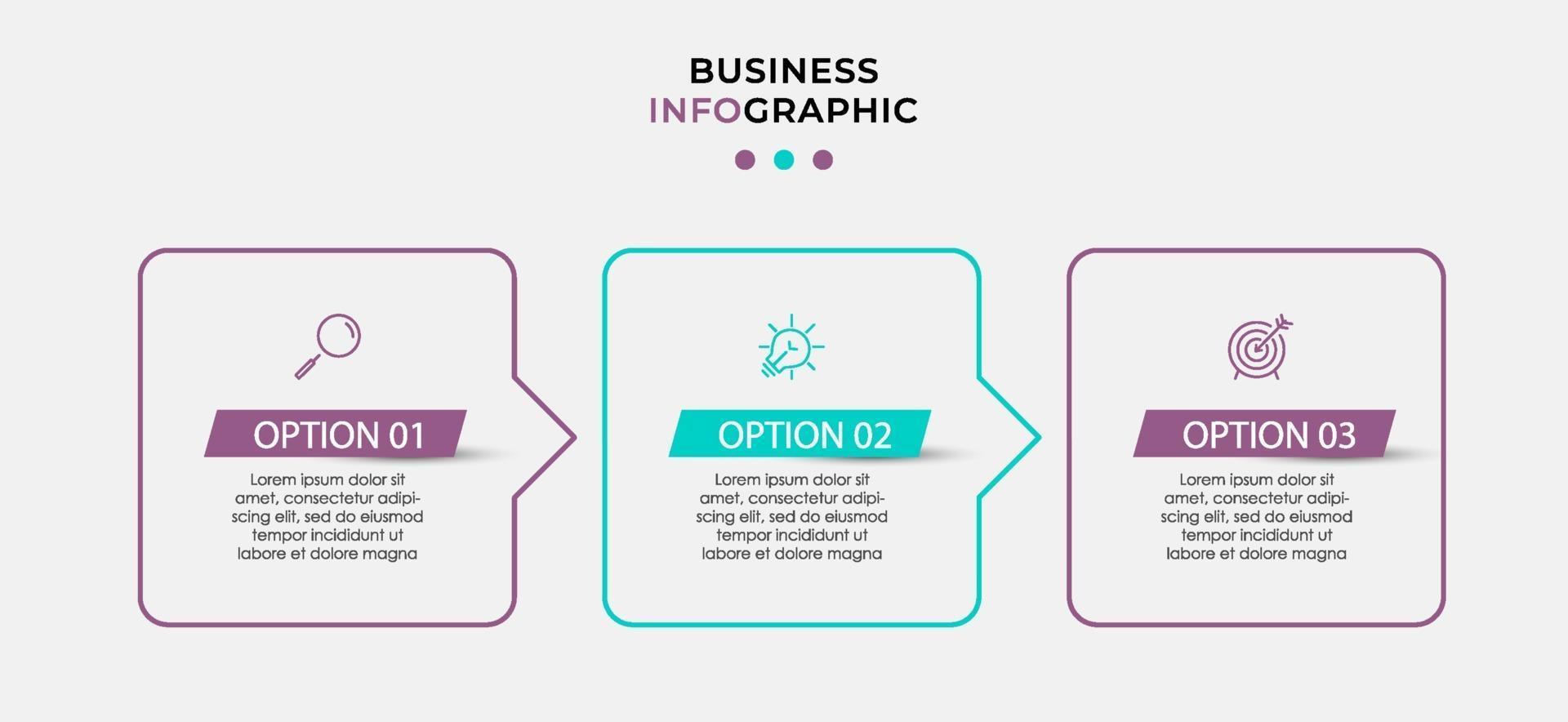 BUSINESS
INFOGRAPHIC

OPTION 01

Lorem ipsum dolor sit amet, consectetur adipiscing elit, sed do eiusmod tempor incididunt ut labore et dolore magna

OPTION 02

Lorem ipsum dolor sit amet, consectetur adipiscing elit, sed do eiusmod tempor incididunt ut labore et dolore magna

OPTION 03

Lorem ipsum dolor sit amet, consectetur adipiscing elit, sed do eiusmod tempor incididunt ut labore et dolore magna