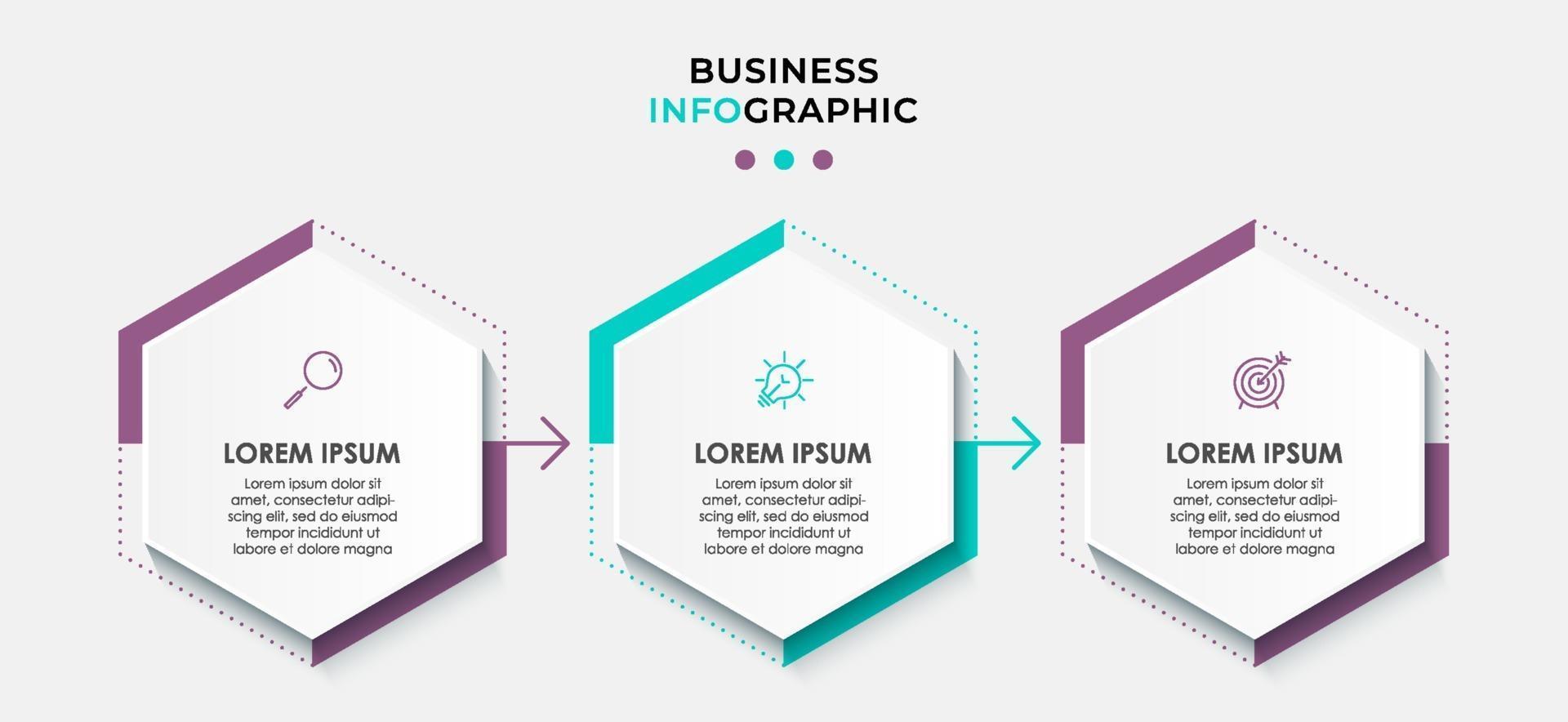 BUSINESS
INFOGRAPHIC

LOREM IPSUM
Lorem ipsum dolor sit amet, consectetur adipiscing elit, sed do eiusmod tempor incididunt ut labore et dolore magna

LOREM IPSUM
Lorem ipsum dolor sit amet, consectetur adipiscing elit, sed do eiusmod tempor incididunt ut labore et dolore magna

LOREM IPSUM
Lorem ipsum dolor sit amet, consectetur adipiscing elit, sed do eiusmod tempor incididunt ut labore et dolore magna