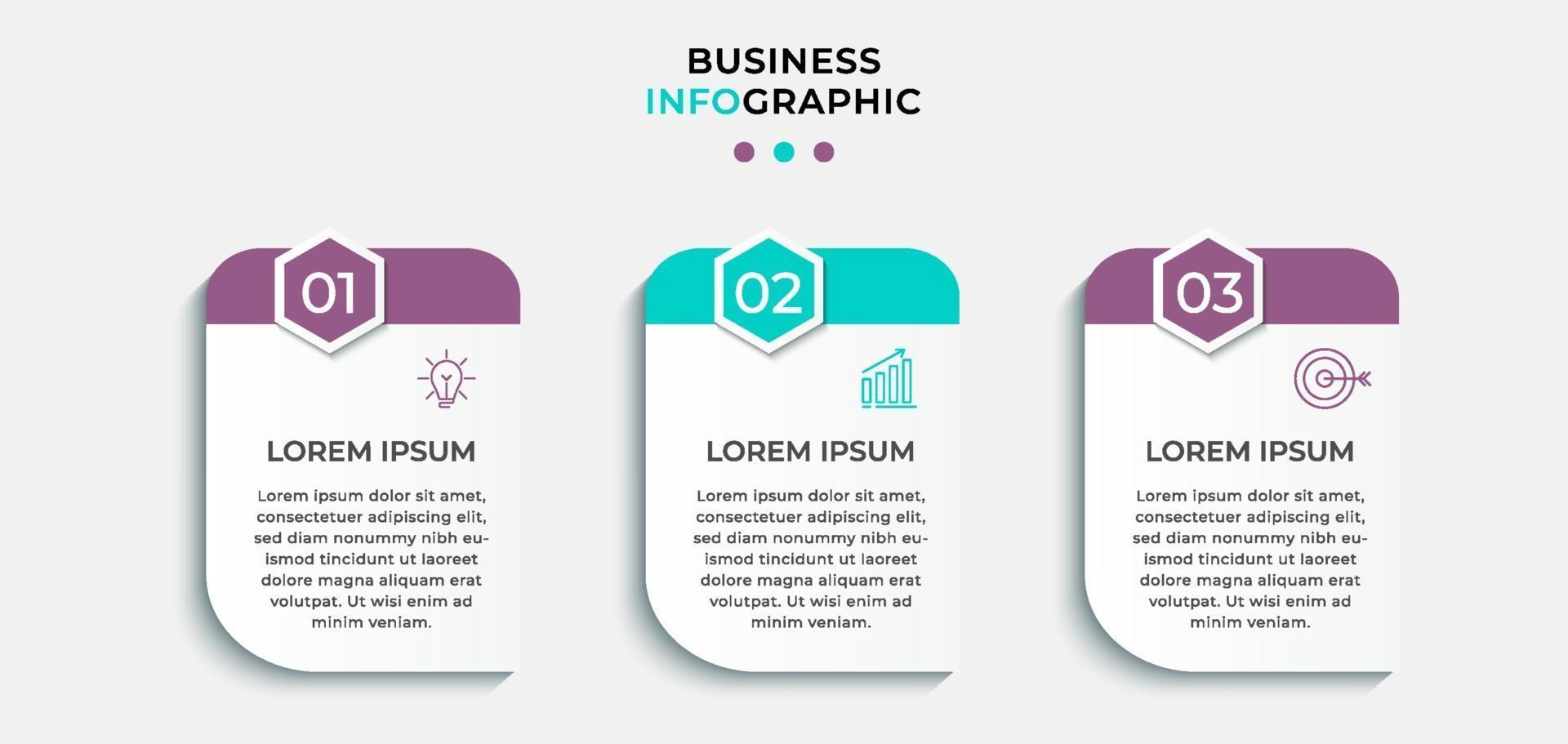 BUSINESS
INFOGRAPHIC

01

LOREM IPSUM

Lorem ipsum dolor sit amet, consectetuer adipiscing elit, sed diam nonummy nibh euismod tincidunt ut laoreet dolore magna aliquam erat volutpat. Ut wisi enim ad minim veniam.

02

LOREM IPSUM

Lorem ipsum dolor sit amet, consectetuer adipiscing elit, sed diam nonummy nibh euismod tincidunt ut laoreet dolore magna aliquam erat volutpat. Ut wisi enim ad minim veniam.

03

LOREM IPSUM

Lorem ipsum dolor sit amet, consectetuer adipiscing elit, sed diam nonummy nibh euismod tincidunt ut laoreet dolore magna aliquam erat volutpat. Ut wisi enim ad minim veniam.