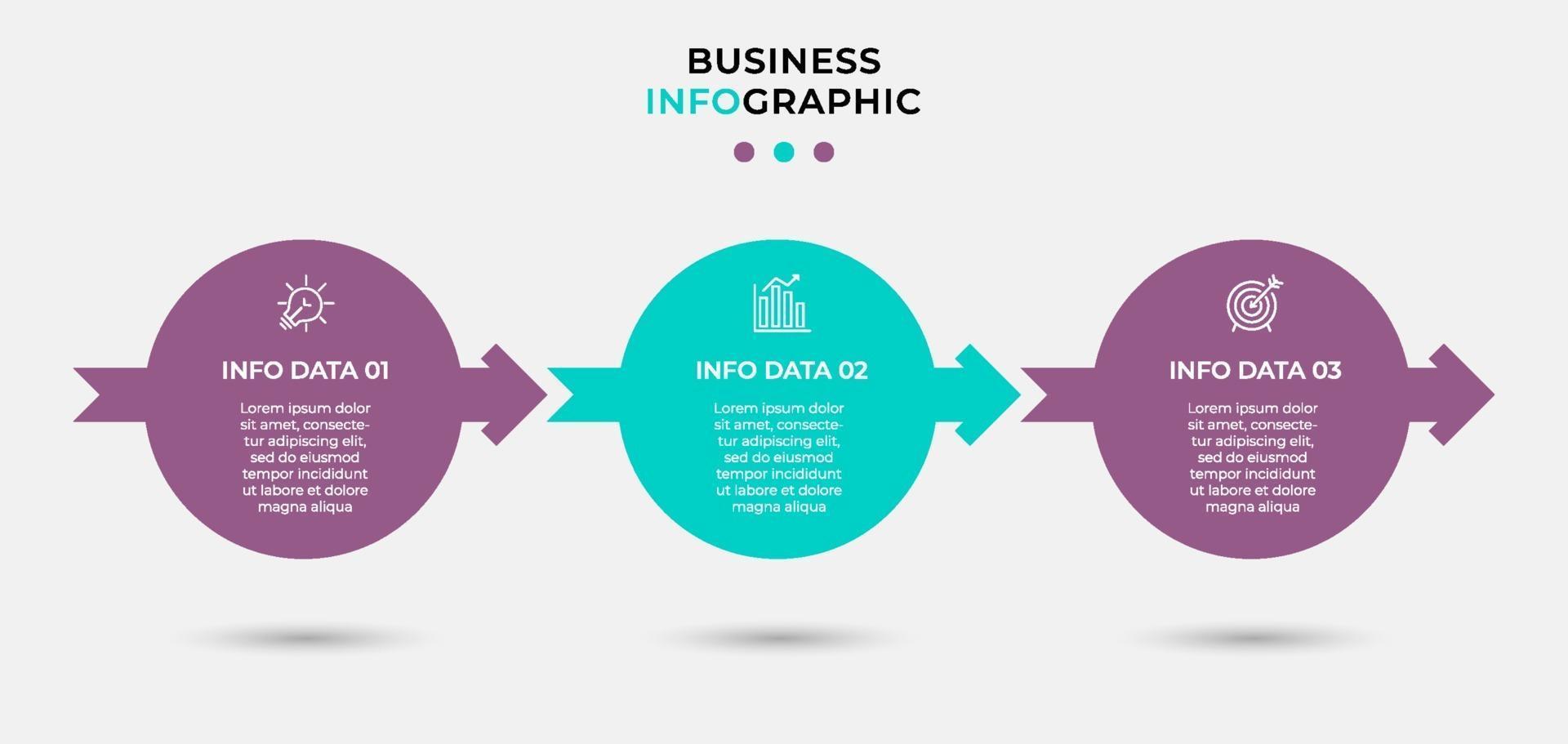 BUSINESS
INFOGRAPHIC

INFO DATA 01

Lorem ipsum dolor sit amet, consectetur adipiscing elit, sed do eiusmod tempor incididunt ut labore et dolore magna aliqua

INFO DATA 02

Lorem ipsum dolor sit amet, consectetur adipiscing elit, sed do eiusmod tempor incididunt ut labore et dolore magna aliqua

INFO DATA 03

Lorem ipsum dolor sit amet, consectetur adipiscing elit, sed do eiusmod tempor incididunt ut labore et dolore magna aliqua