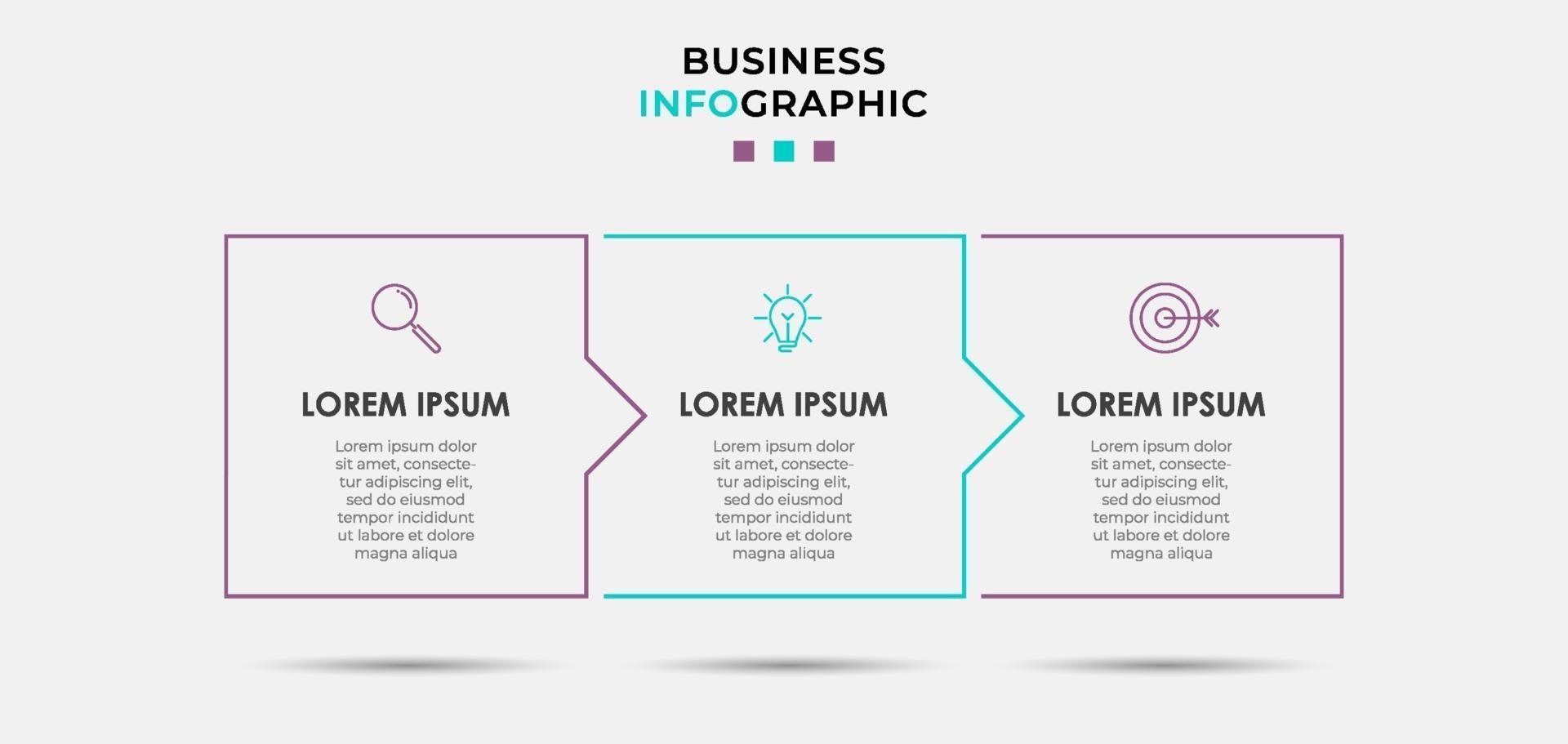 BUSINESS
INFOGRAPHIC

LOREM IPSUM

Lorem ipsum dolor sit amet, consectetur adipiscing elit, sed do eiusmod tempor incididunt ut labore et dolore magna aliqua

LOREM IPSUM

Lorem ipsum dolor sit amet, consectetur adipiscing elit, sed do eiusmod tempor incididunt ut labore et dolore magna aliqua

LOREM IPSUM

Lorem ipsum dolor sit amet, consectetur adipiscing elit, sed do eiusmod tempor incididunt ut labore et dolore magna aliqua