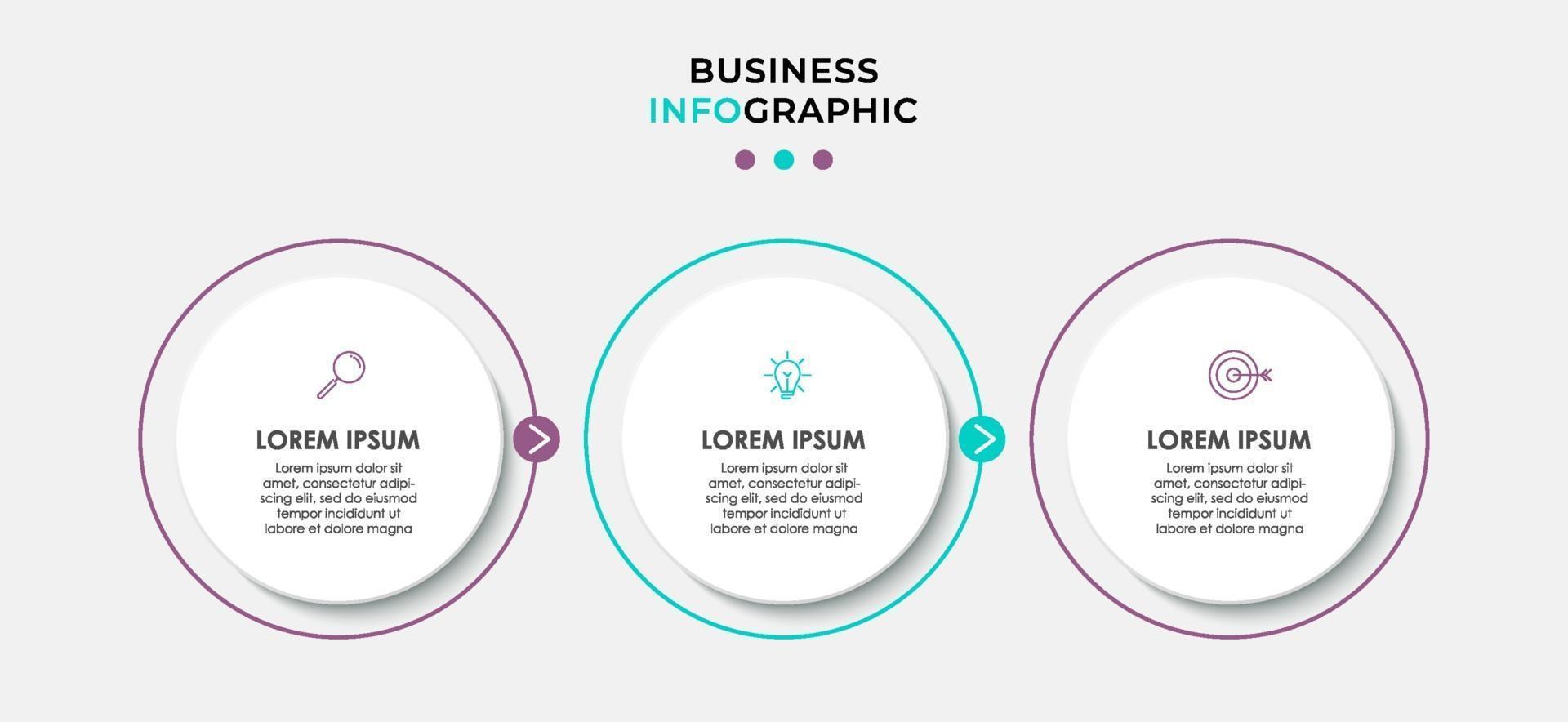 BUSINESS
INFOGRAPHIC

LOREM IPSUM
Lorem ipsum dolor sit amet, consectetur adipiscing elit, sed do eiusmod tempor incididunt ut labore et dolore magna

LOREM IPSUM
Lorem ipsum dolor sit amet, consectetur adipiscing elit, sed do eiusmod tempor incididunt ut labore et dolore magna

LOREM IPSUM
Lorem ipsum dolor sit amet, consectetur adipiscing elit, sed do eiusmod tempor incididunt ut labore et dolore magna