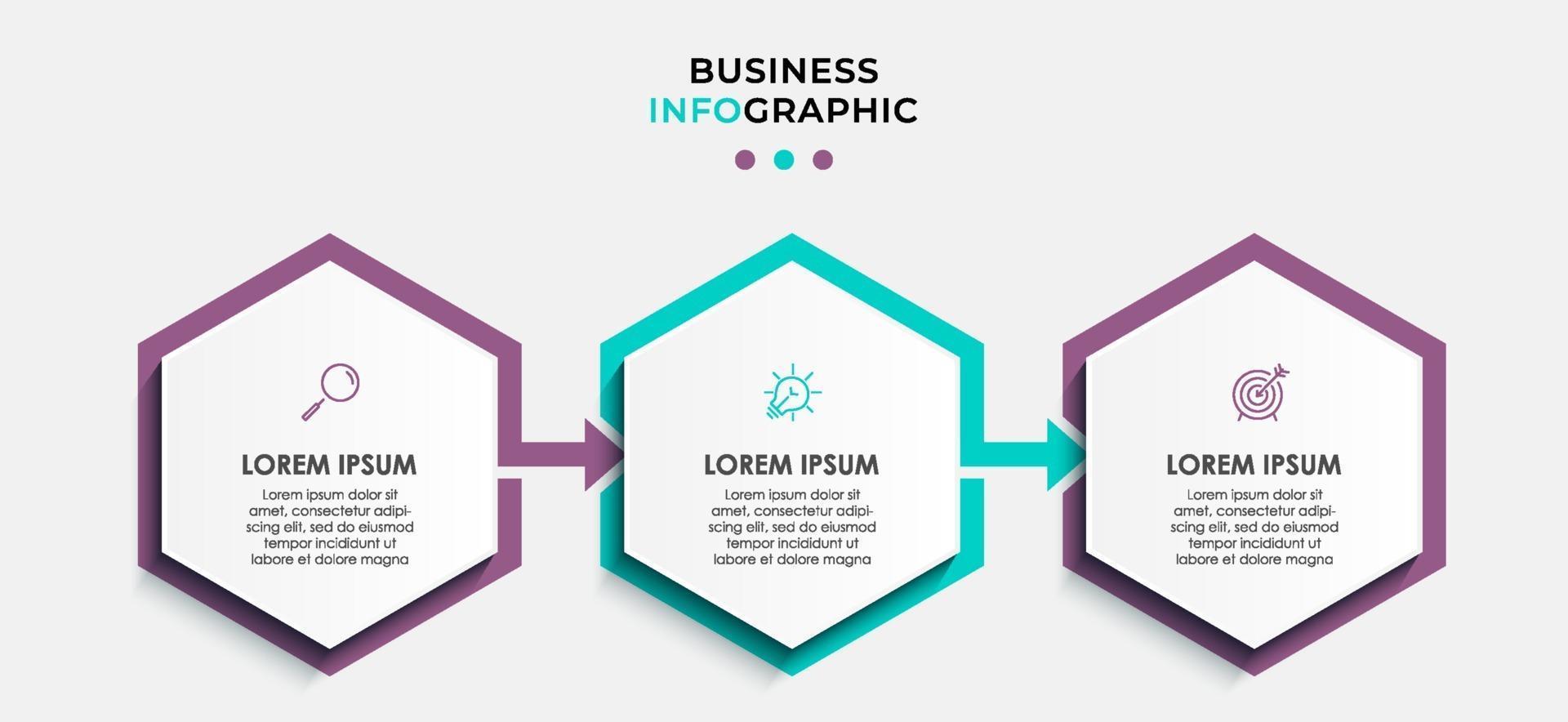 BUSINESS
INFOGRAPHIC

LOREM IPSUM

Lorem ipsum dolor sit amet, consectetur adipiscing elit, sed do eiusmod tempor incididunt ut labore et dolore magna

LOREM IPSUM

Lorem ipsum dolor sit amet, consectetur adipiscing elit, sed do eiusmod tempor incididunt ut labore et dolore magna

LOREM IPSUM

Lorem ipsum dolor sit amet, consectetur adipiscing elit, sed do eiusmod tempor incididunt ut labore et dolore magna