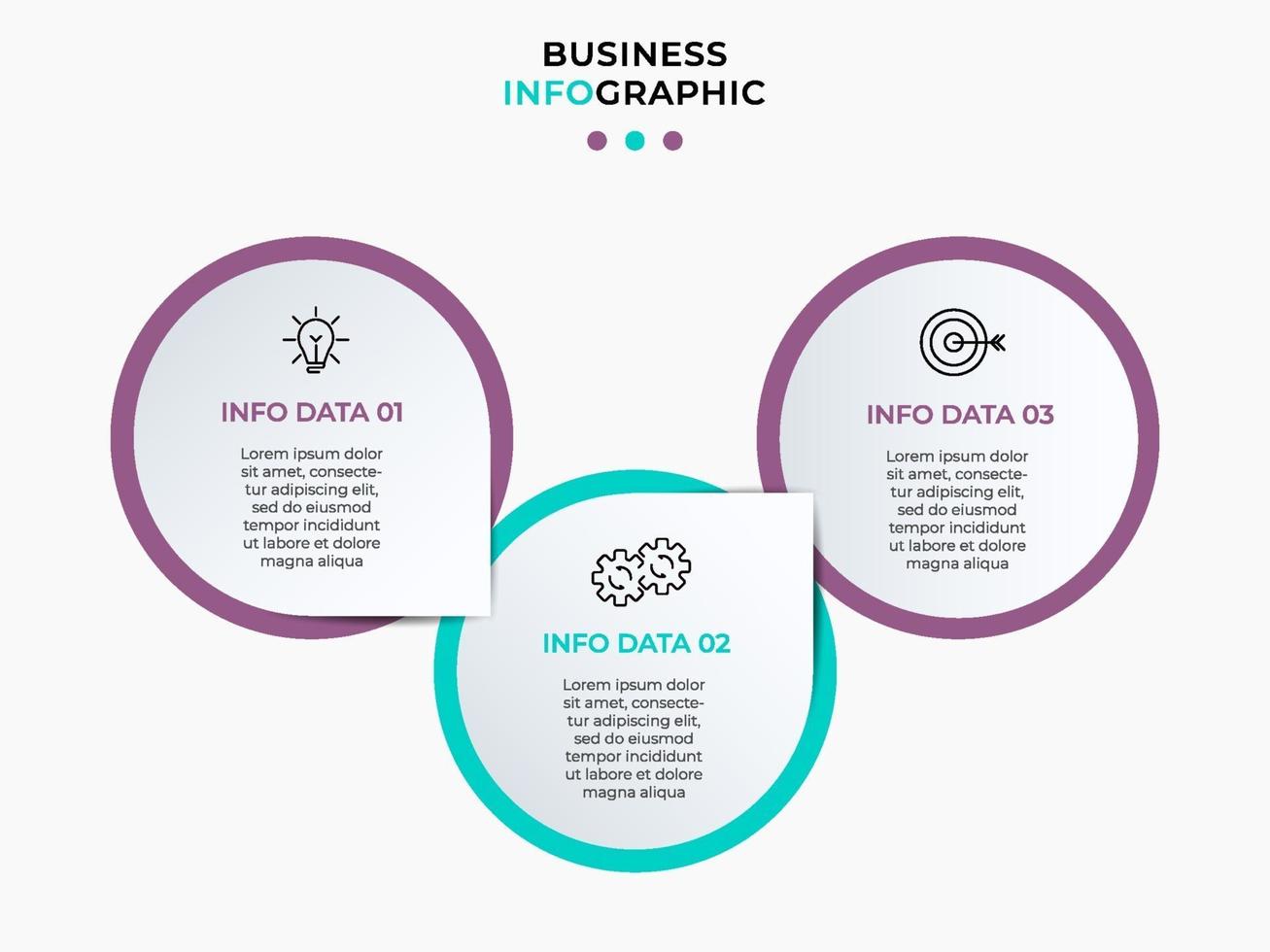 BUSINESS
INFOGRAPHIC

INFO DATA 01

Lorem ipsum dolor sit amet, consectetur adipiscing elit, sed do eiusmod tempor incididunt ut labore et dolore magna aliqua

INFO DATA 02

Lorem ipsum dolor sit amet, consectetur adipiscing elit, sed do eiusmod tempor incididunt ut labore et dolore magna aliqua

INFO DATA 03

Lorem ipsum dolor sit amet, consectetur adipiscing elit, sed do eiusmod tempor incididunt ut labore et dolore magna aliqua