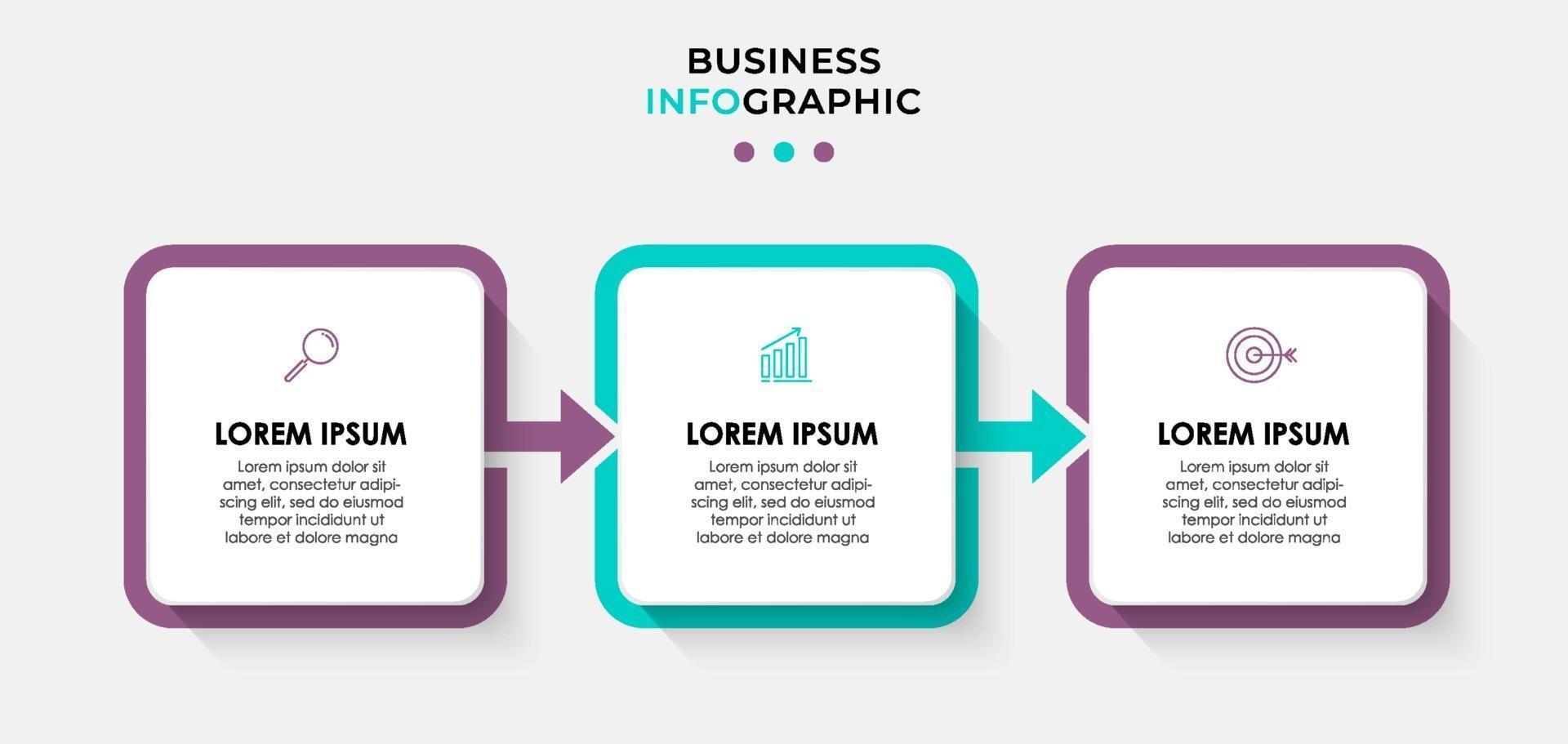 BUSINESS
INFOGRAPHIC

LOREM IPSUM
Lorem ipsum dolor sit amet, consectetur adipiscing elit, sed do eiusmod tempor incididunt ut labore et dolore magna

LOREM IPSUM
Lorem ipsum dolor sit amet, consectetur adipiscing elit, sed do eiusmod tempor incididunt ut labore et dolore magna

LOREM IPSUM
Lorem ipsum dolor sit amet, consectetur adipiscing elit, sed do eiusmod tempor incididunt ut labore et dolore magna