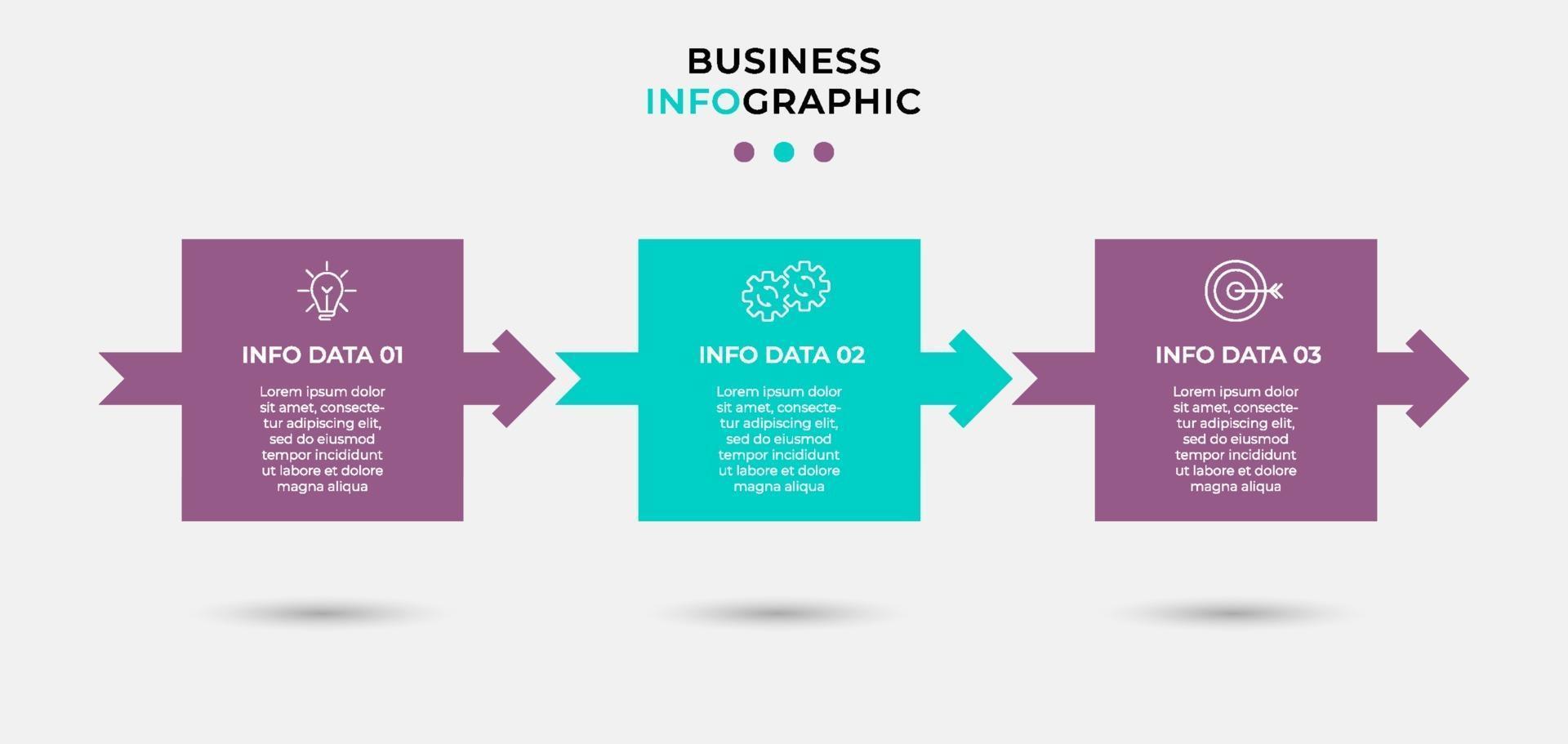 BUSINESS
INFOGRAPHIC

INFO DATA 01

Lorem ipsum dolor sit amet, consectetur adipiscing elit, sed do eiusmod tempor incididunt ut labore et dolore magna aliqua

INFO DATA 02

Lorem ipsum dolor sit amet, consectetur adipiscing elit, sed do eiusmod tempor incididunt ut labore et dolore magna aliqua

INFO DATA 03

Lorem ipsum dolor sit amet, consectetur adipiscing elit, sed do eiusmod tempor incididunt ut labore et dolore magna aliqua