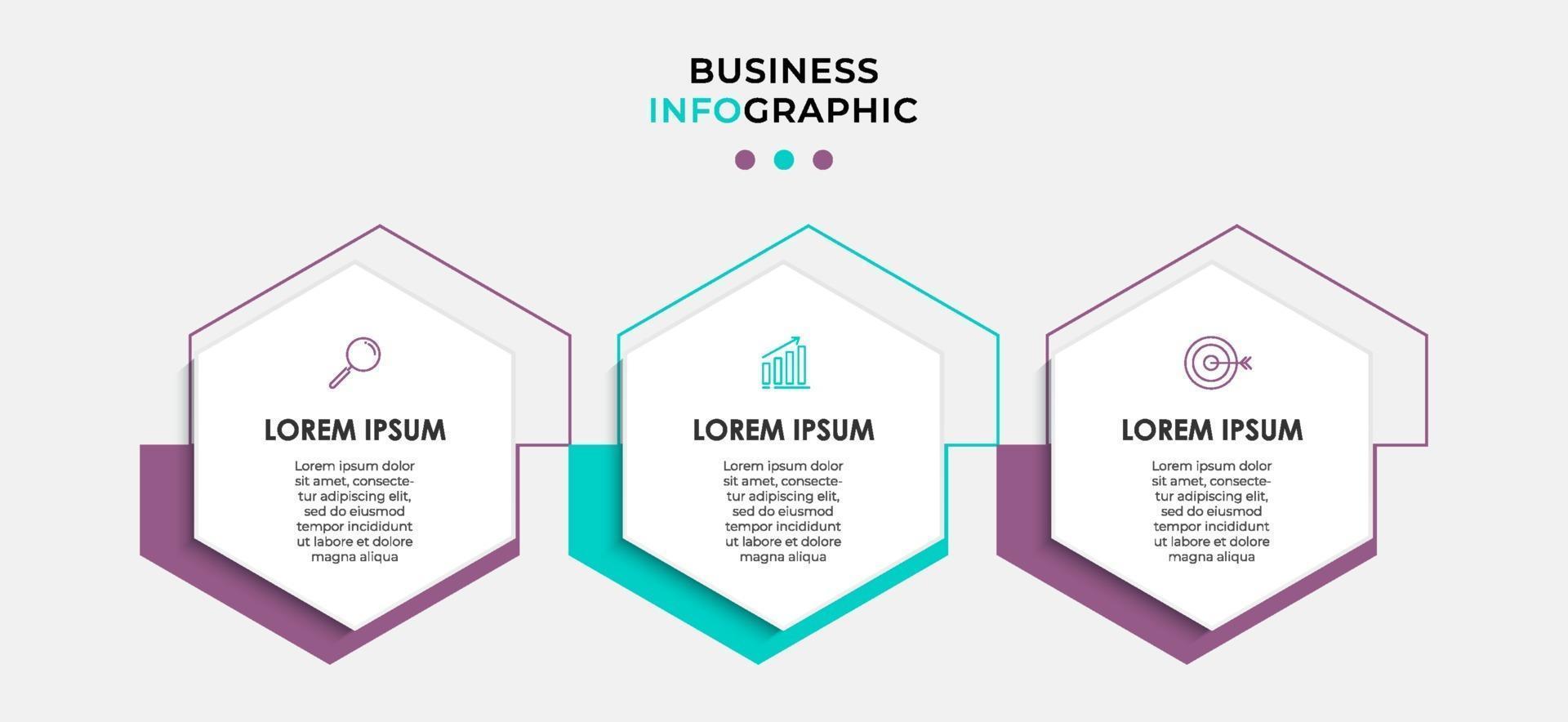 BUSINESS
INFOGRAPHIC

LOREM IPSUM

Lorem ipsum dolor sit amet, consectetur adipiscing elit, sed do eiusmod tempor incididunt ut labore et dolore magna aliqua

LOREM IPSUM

Lorem ipsum dolor sit amet, consectetur adipiscing elit, sed do eiusmod tempor incididunt ut labore et dolore magna aliqua

LOREM IPSUM

Lorem ipsum dolor sit amet, consectetur adipiscing elit, sed do eiusmod tempor incididunt ut labore et dolore magna aliqua