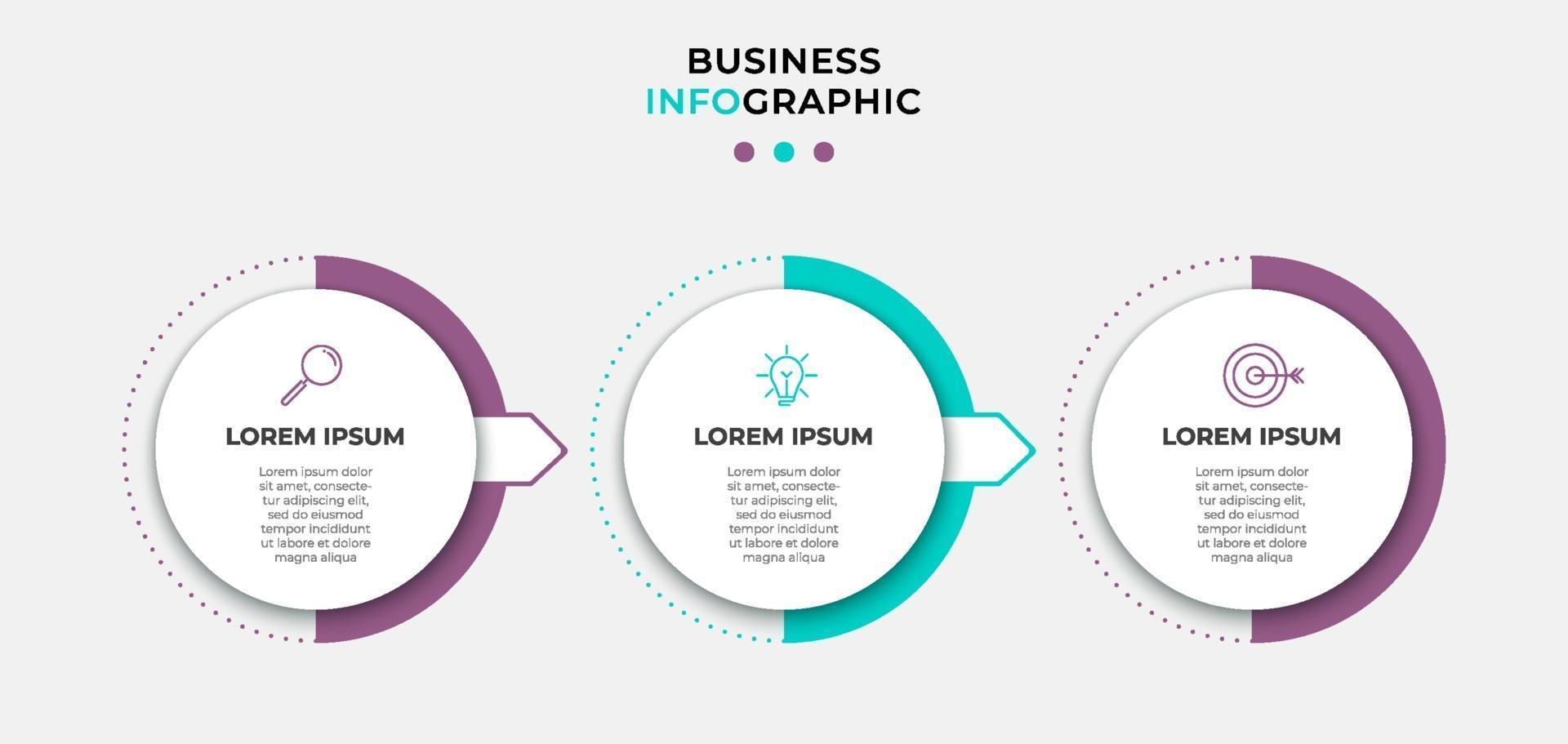 BUSINESS
INFOGRAPHIC

LOREM IPSUM

Lorem ipsum dolor sit amet, consectetur adipiscing elit, sed do eiusmod tempor incididunt ut labore et dolore magna aliqua

LOREM IPSUM

Lorem ipsum dolor sit amet, consectetur adipiscing elit, sed do eiusmod tempor incididunt ut labore et dolore magna aliqua

LOREM IPSUM

Lorem ipsum dolor sit amet, consectetur adipiscing elit, sed do eiusmod tempor incididunt ut labore et dolore magna aliqua