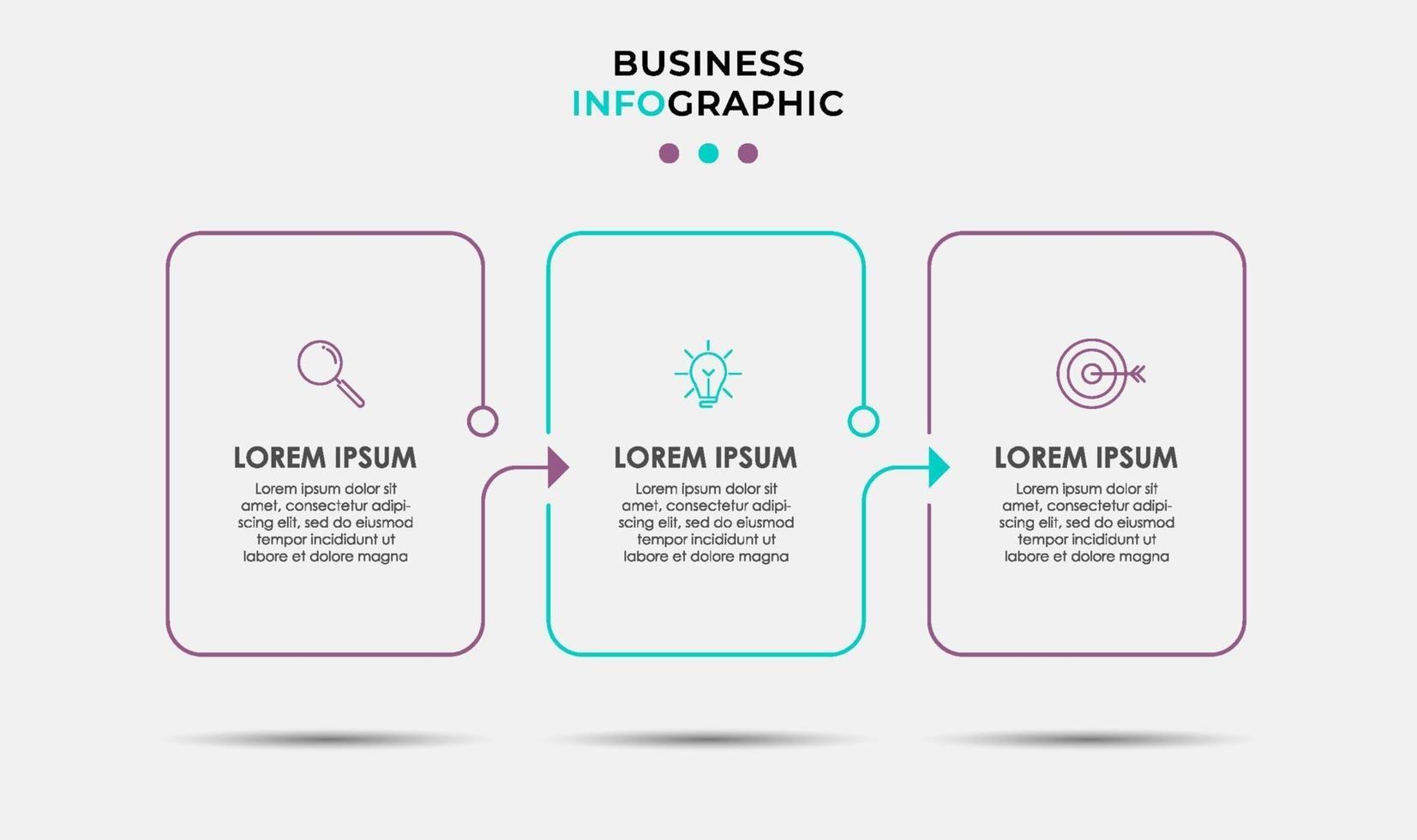 BUSINESS
INFOGRAPHIC

LOREM IPSUM
Lorem ipsum dolor sit amet, consectetur adipiscing elit, sed do eiusmod tempor incididunt ut labore et dolore magna

LOREM IPSUM
Lorem ipsum dolor sit amet, consectetur adipiscing elit, sed do eiusmod tempor incididunt ut labore et dolore magna

LOREM IPSUM
Lorem ipsum dolor sit amet, consectetur adipiscing elit, sed do eiusmod tempor incididunt ut labore et dolore magna