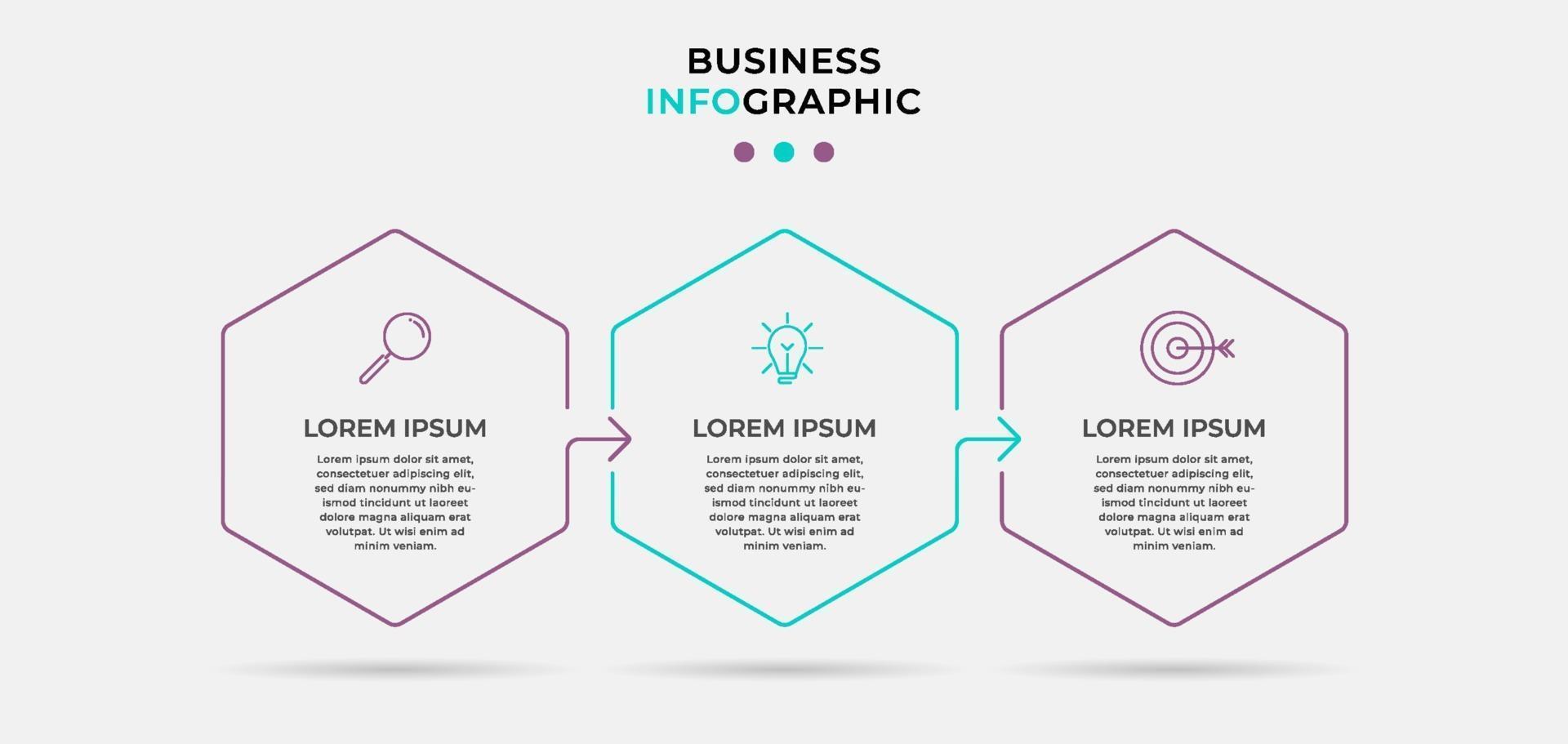 BUSINESS
INFOGRAPHIC

LOREM IPSUM

Lorem ipsum dolor sit amet, consectetuer adipiscing elit, sed diam nonummy nibh euismod tincidunt ut laoreet dolore magna aliquam erat volutpat. Ut wisi enim ad minim veniam.

LOREM IPSUM

Lorem ipsum dolor sit amet, consectetuer adipiscing elit, sed diam nonummy nibh euismod tincidunt ut laoreet dolore magna aliquam erat volutpat. Ut wisi enim ad minim veniam.

LOREM IPSUM

Lorem ipsum dolor sit amet, consectetuer adipiscing elit, sed diam nonummy nibh euismod tincidunt ut laoreet dolore magna aliquam erat volutpat. Ut wisi enim ad minim veniam.