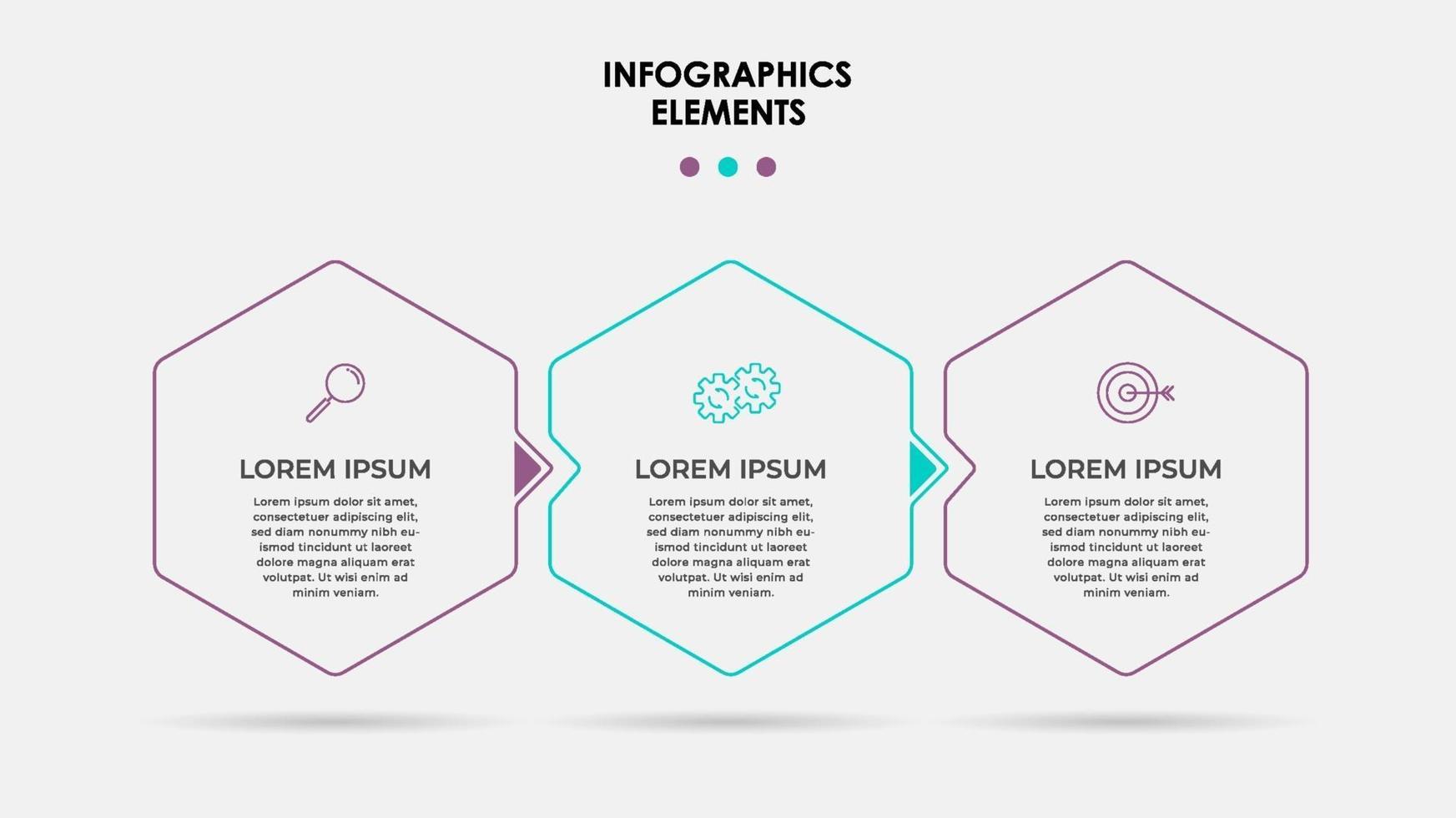 INFOGRAPHICS ELEMENTS

LOREM IPSUM

Lorem ipsum dolor sit amet, consectetuer adipiscing elit, sed diam nonummy nibh euismod tincidunt ut laoreet dolore magna aliquam erat volutpat. Ut wisi enim ad minim veniam.

LOREM IPSUM

Lorem ipsum dolor sit amet, consectetuer adipiscing elit, sed diam nonummy nibh euismod tincidunt ut laoreet dolore magna aliquam erat volutpat. Ut wisi enim ad minim veniam.

LOREM IPSUM

Lorem ipsum dolor sit amet, consectetuer adipiscing elit, sed diam nonummy nibh euismod tincidunt ut laoreet dolore magna aliquam erat volutpat. Ut wisi enim ad minim veniam.