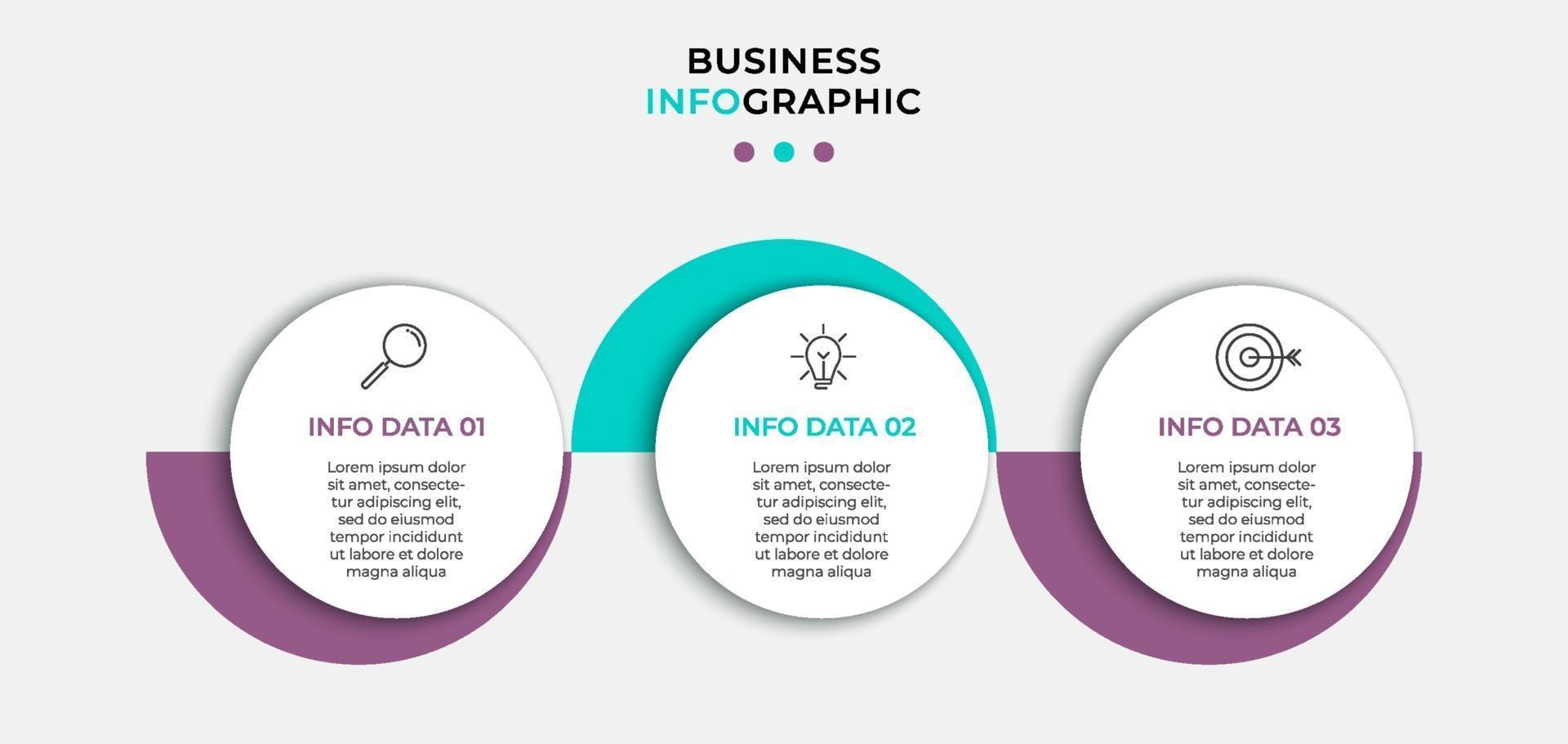 BUSINESS
INFOGRAPHIC

INFO DATA 01

Lorem ipsum dolor sit amet, consectetur adipiscing elit, sed do eiusmod tempor incididunt ut labore et dolore magna aliqua

INFO DATA 02

Lorem ipsum dolor sit amet, consectetur adipiscing elit, sed do eiusmod tempor incididunt ut labore et dolore magna aliqua

INFO DATA 03

Lorem ipsum dolor sit amet, consectetur adipiscing elit, sed do eiusmod tempor incididunt ut labore et dolore magna aliqua