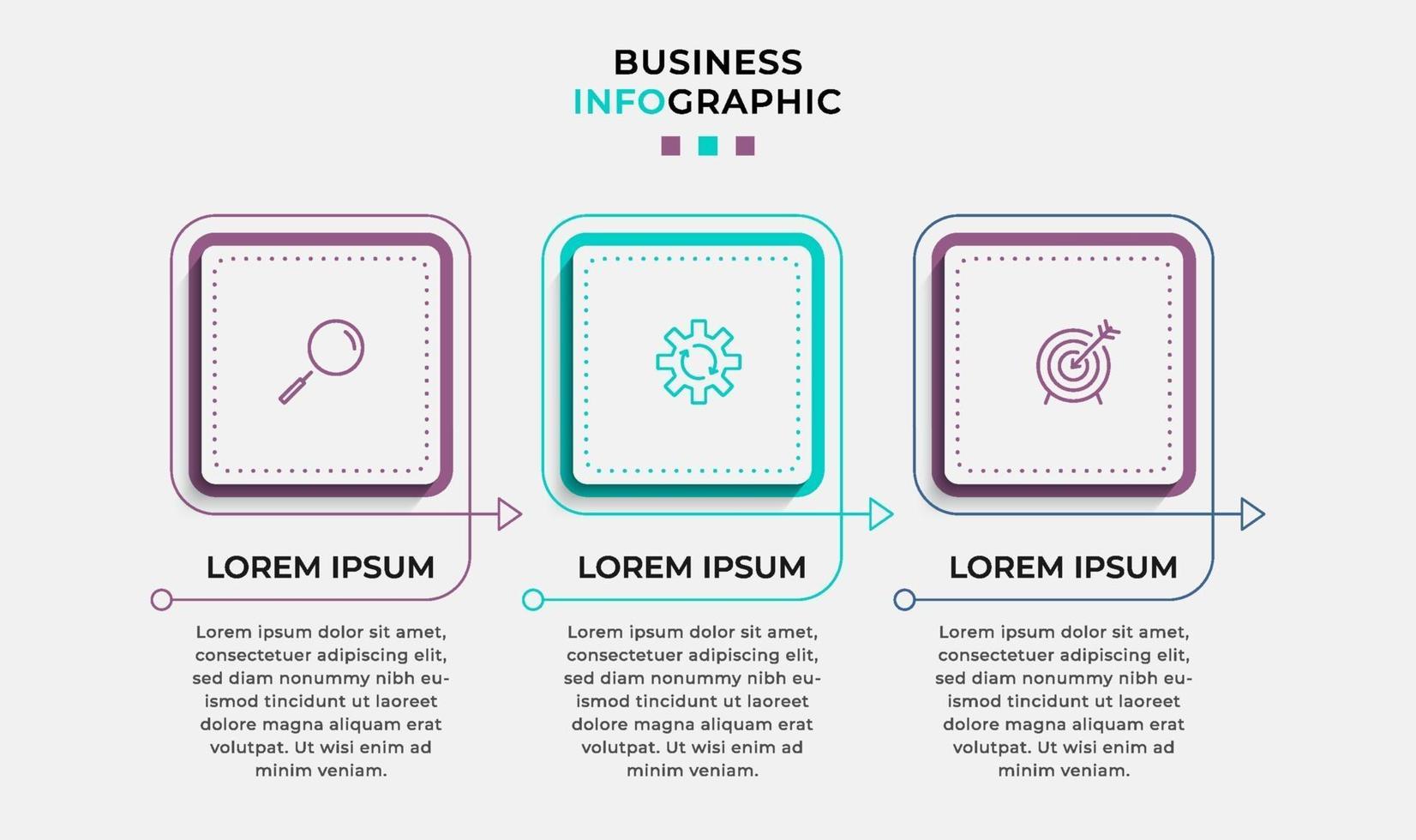 BUSINESS
INFOGRAPHIC

LOREM IPSUM

Lorem ipsum dolor sit amet, consectetuer adipiscing elit, sed diam nonummy nibh euismod tincidunt ut laoreet dolore magna aliquam erat volutpat. Ut wisi enim ad minim veniam.

LOREM IPSUM

Lorem ipsum dolor sit amet, consectetuer adipiscing elit, sed diam nonummy nibh euismod tincidunt ut laoreet dolore magna aliquam erat volutpat. Ut wisi enim ad minim veniam.

LOREM IPSUM

Lorem ipsum dolor sit amet, consectetuer adipiscing elit, sed diam nonummy nibh euismod tincidunt ut laoreet dolore magna aliquam erat volutpat. Ut wisi enim ad minim veniam.