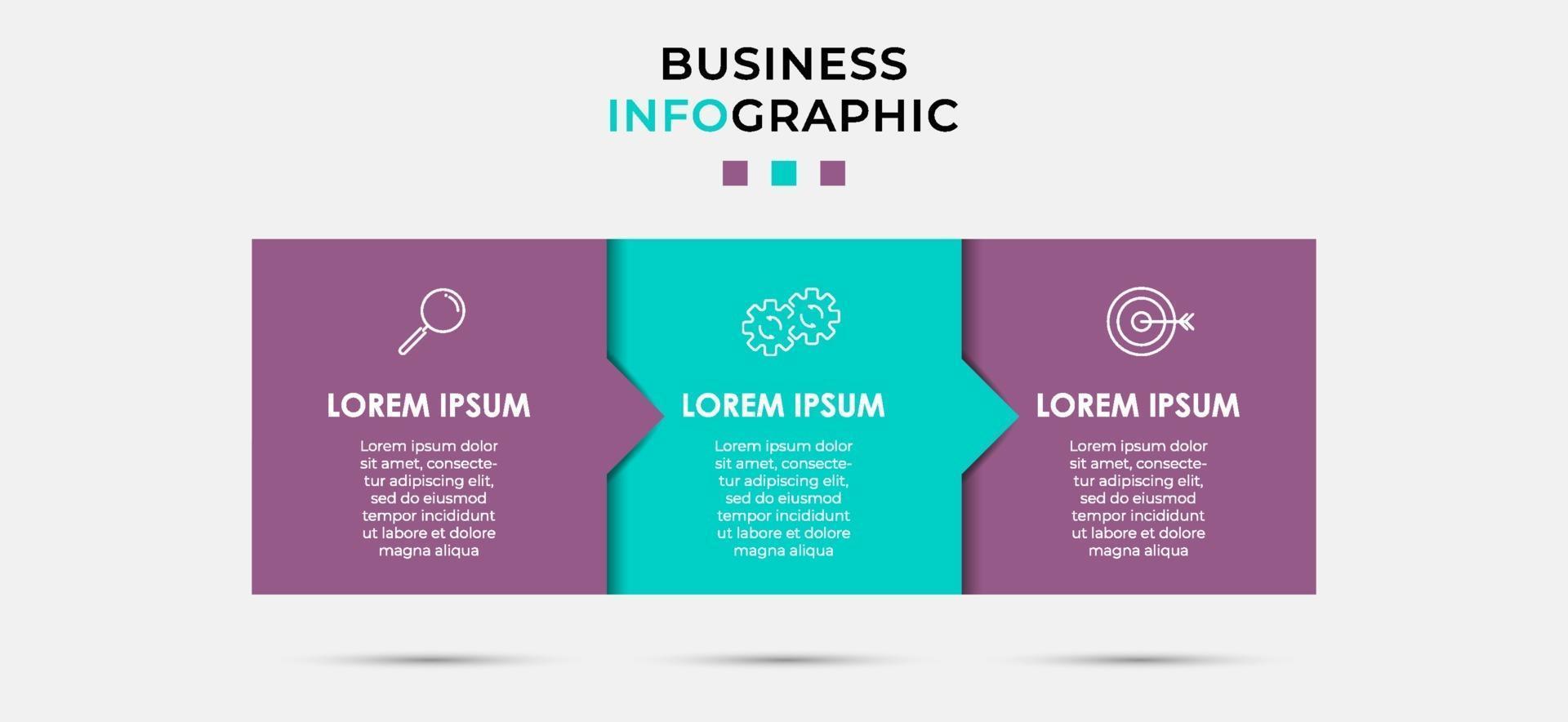 BUSINESS
INFOGRAPHIC

LOREM IPSUM

Lorem ipsum dolor sit amet, consectetur adipiscing elit, sed do eiusmod tempor incididunt ut labore et dolore magna aliqua

LOREM IPSUM

Lorem ipsum dolor sit amet, consectetur adipiscing elit, sed do eiusmod tempor incididunt ut labore et dolore magna aliqua

LOREM IPSUM

Lorem ipsum dolor sit amet, consectetur adipiscing elit, sed do eiusmod tempor incididunt ut labore et dolore magna aliqua