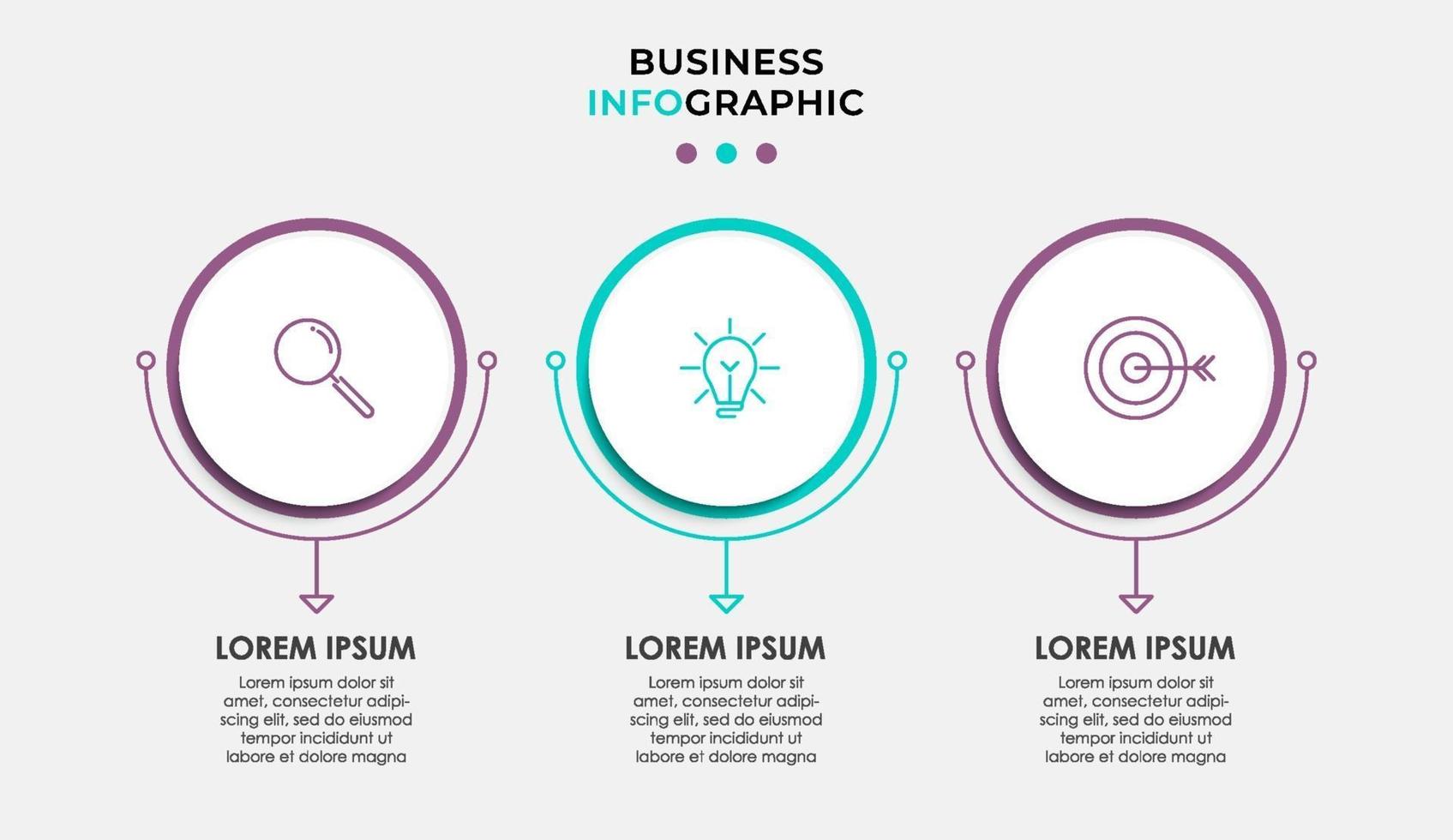 BUSINESS
INFOGRAPHIC

LOREM IPSUM

Lorem ipsum dolor sit amet, consectetur adipiscing elit, sed do eiusmod tempor incididunt ut labore et dolore magna

LOREM IPSUM

Lorem ipsum dolor sit amet, consectetur adipiscing elit, sed do eiusmod tempor incididunt ut labore et dolore magna

LOREM IPSUM

Lorem ipsum dolor sit amet, consectetur adipiscing elit, sed do eiusmod tempor incididunt ut labore et dolore magna