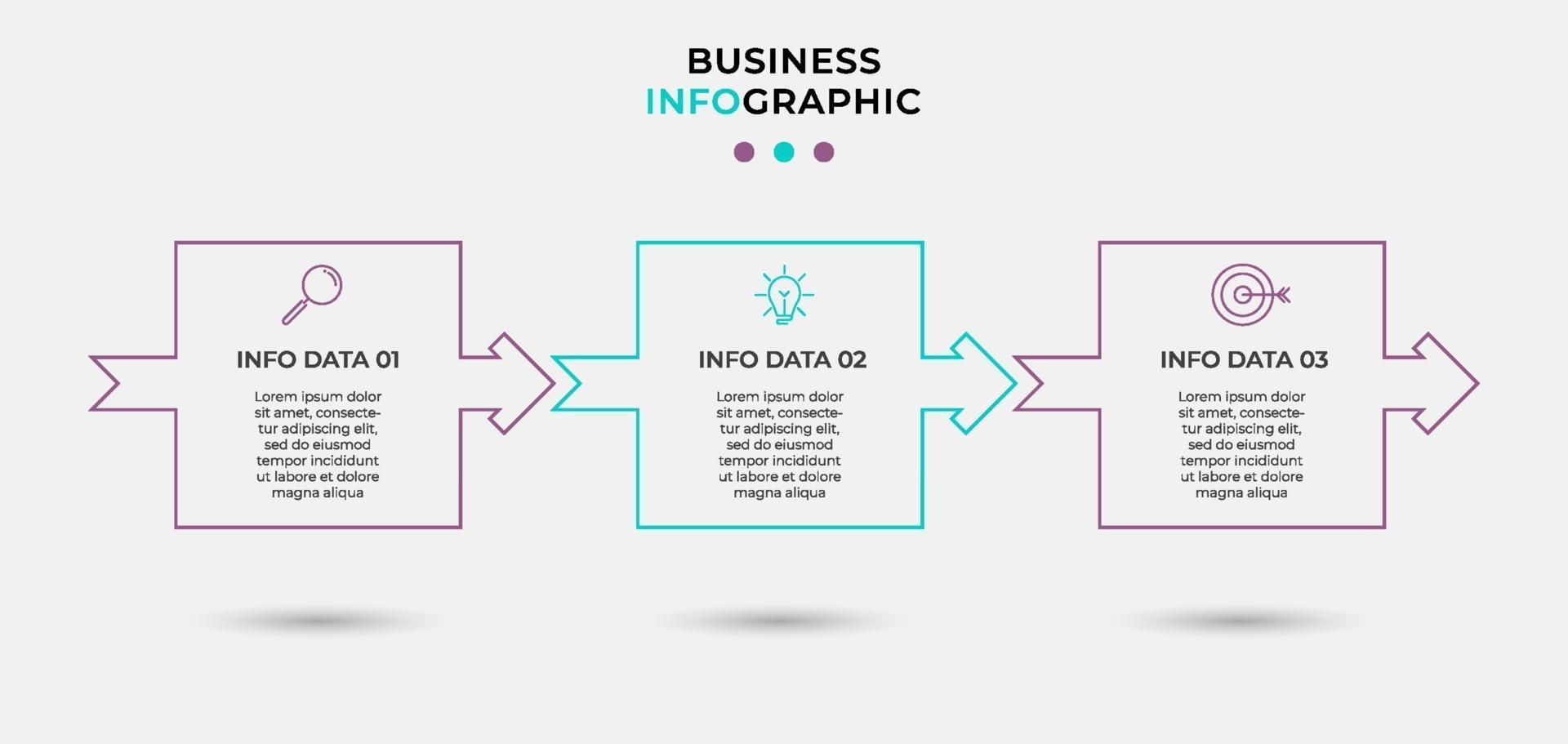 BUSINESS
INFOGRAPHIC

INFO DATA 01

Lorem ipsum dolor sit amet, consectetur adipiscing elit, sed do eiusmod tempor incididunt ut labore et dolore magna aliqua

INFO DATA 02

Lorem ipsum dolor sit amet, consectetur adipiscing elit, sed do eiusmod tempor incididunt ut labore et dolore magna aliqua

INFO DATA 03

Lorem ipsum dolor sit amet, consectetur adipiscing elit, sed do eiusmod tempor incididunt ut labore et dolore magna aliqua