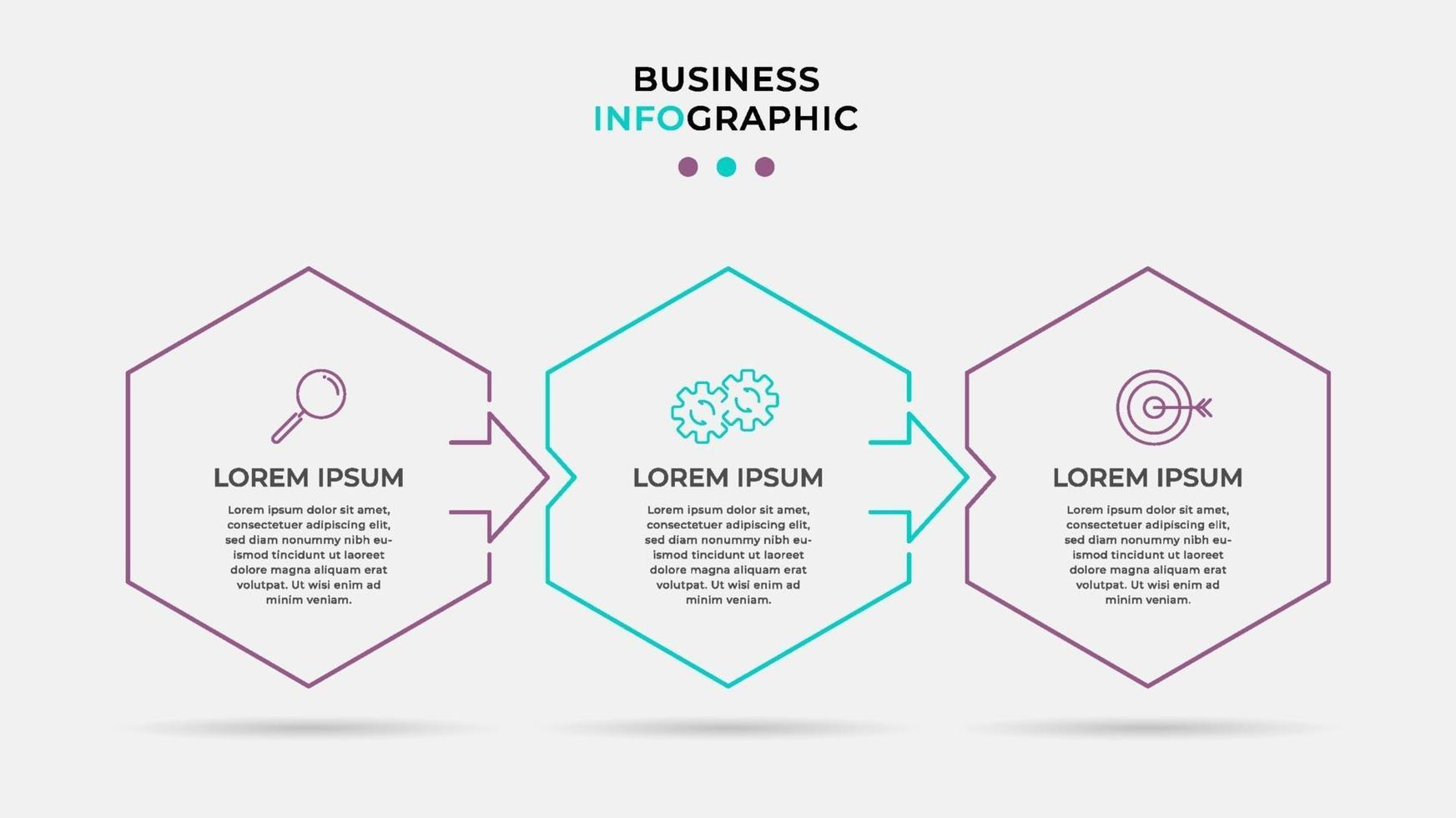 BUSINESS
INFOGRAPHIC

LOREM IPSUM

Lorem ipsum dolor sit amet, consectetuer adipiscing elit, sed diam nonummy nibh euismod tincidunt ut laoreet dolore magna aliquam erat volutpat. Ut wisi enim ad minim veniam.

LOREM IPSUM

Lorem ipsum dolor sit amet, consectetuer adipiscing elit, sed diam nonummy nibh euismod tincidunt ut laoreet dolore magna aliquam erat volutpat. Ut wisi enim ad minim veniam.

LOREM IPSUM

Lorem ipsum dolor sit amet, consectetuer adipiscing elit, sed diam nonummy nibh euismod tincidunt ut laoreet dolore magna aliquam erat volutpat. Ut wisi enim ad minim veniam.