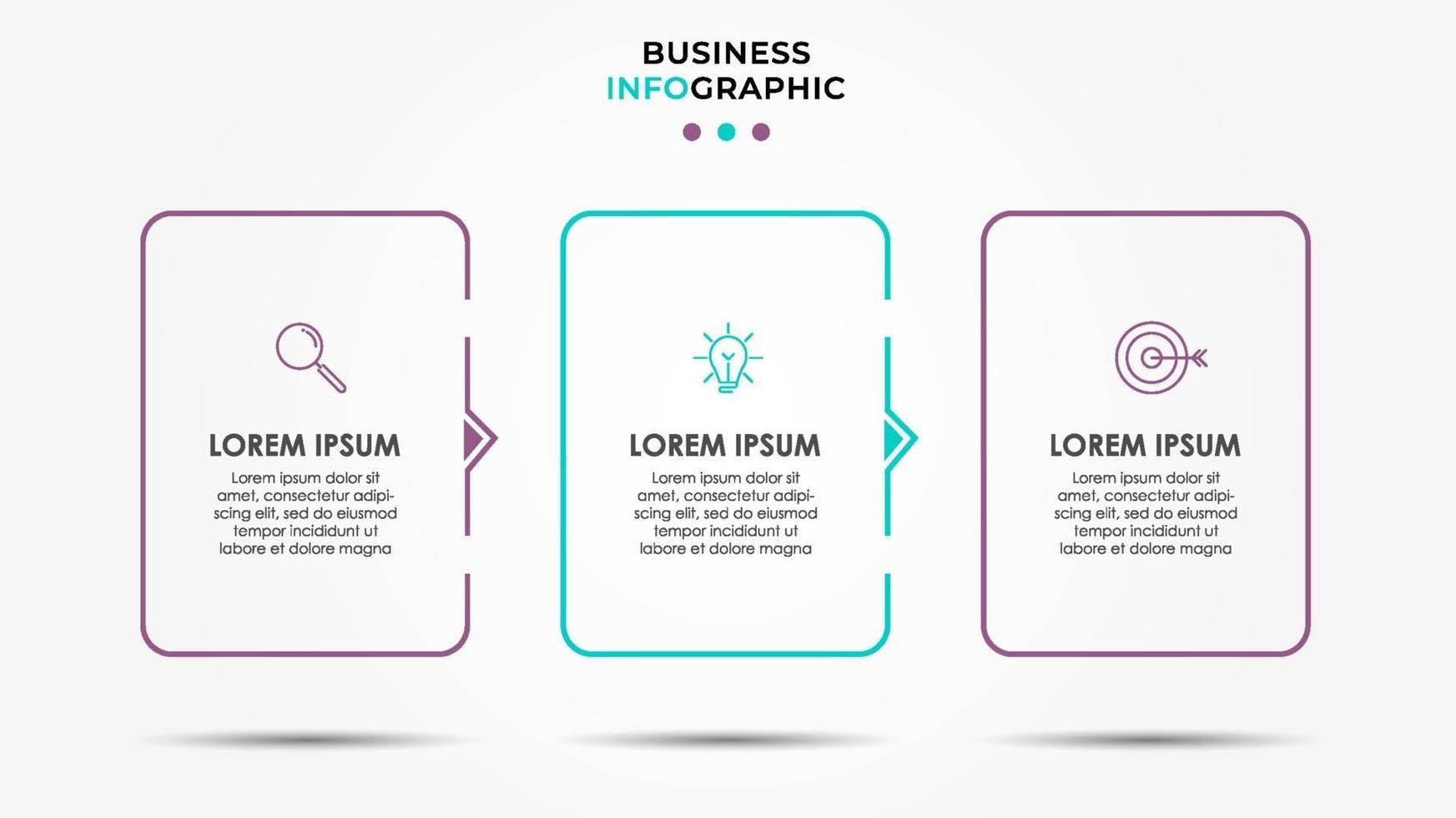 BUSINESS
INFOGRAPHIC

LOREM IPSUM

Lorem ipsum dolor sit amet, consectetur adipiscing elit, sed do eiusmod tempor incididunt ut labore et dolore magna

LOREM IPSUM

Lorem ipsum dolor sit amet, consectetur adipiscing elit, sed do eiusmod tempor incididunt ut labore et dolore magna

LOREM IPSUM

Lorem ipsum dolor sit amet, consectetur adipiscing elit, sed do eiusmod tempor incididunt ut labore et dolore magna