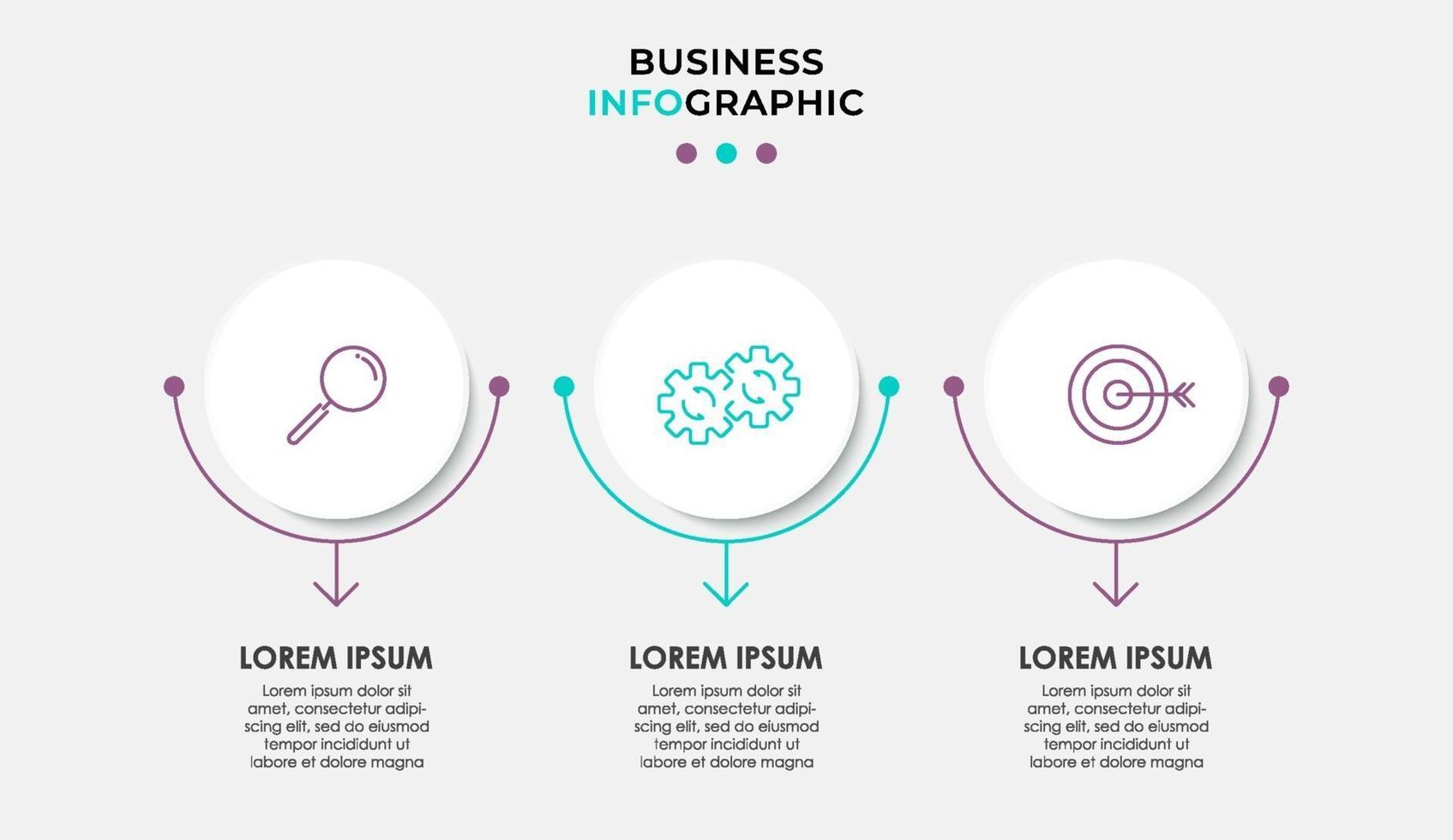 BUSINESS
INFOGRAPHIC

LOREM IPSUM

Lorem ipsum dolor sit amet, consectetur adipiscing elit, sed do eiusmod tempor incididunt ut labore et dolore magna

LOREM IPSUM

Lorem ipsum dolor sit amet, consectetur adipiscing elit, sed do eiusmod tempor incididunt ut labore et dolore magna

LOREM IPSUM

Lorem ipsum dolor sit amet, consectetur adipiscing elit, sed do eiusmod tempor incididunt ut labore et dolore magna