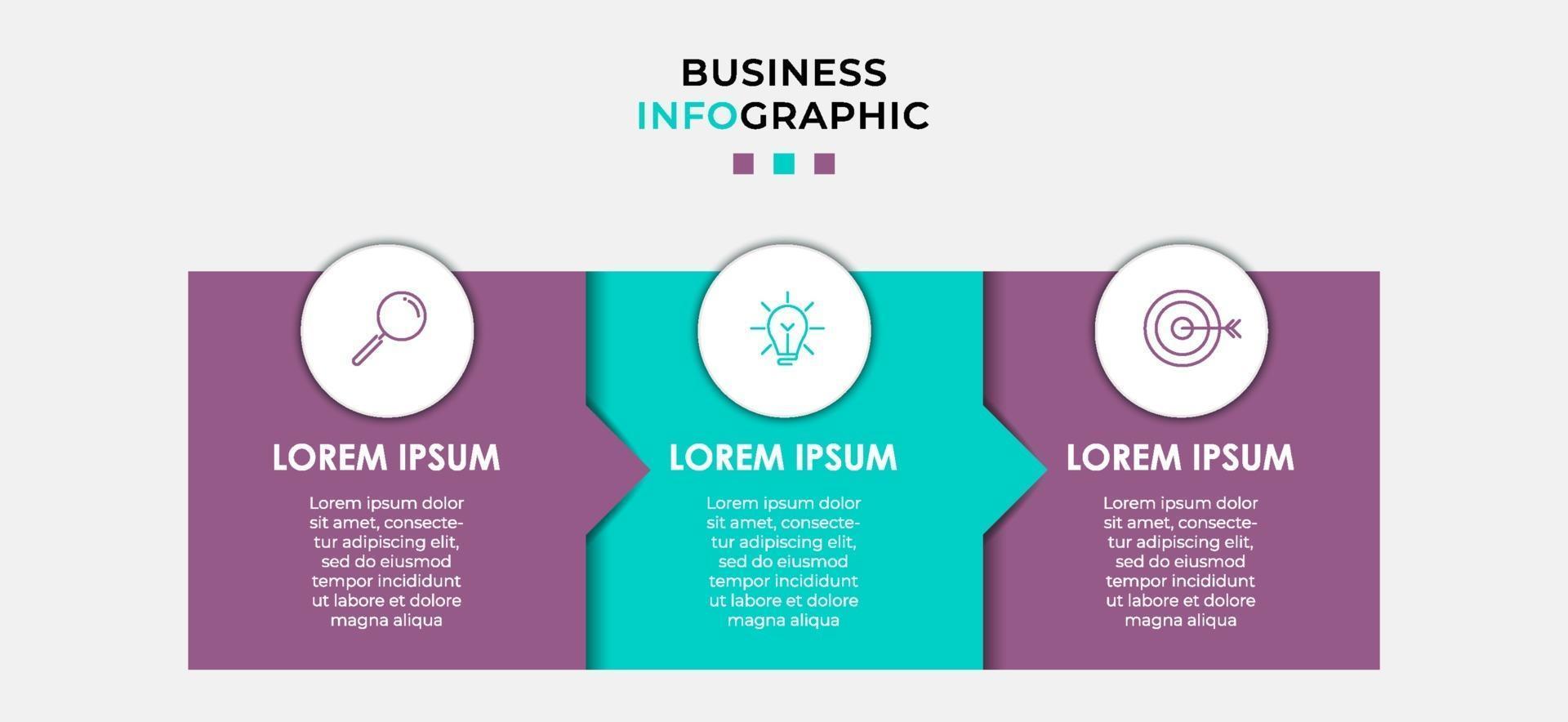 BUSINESS
INFOGRAPHIC

LOREM IPSUM

Lorem ipsum dolor sit amet, consectetur adipiscing elit, sed do eiusmod tempor incididunt ut labore et dolore magna aliqua

LOREM IPSUM

Lorem ipsum dolor sit amet, consectetur adipiscing elit, sed do eiusmod tempor incididunt ut labore et dolore magna aliqua

LOREM IPSUM

Lorem ipsum dolor sit amet, consectetur adipiscing elit, sed do eiusmod tempor incididunt ut labore et dolore magna aliqua