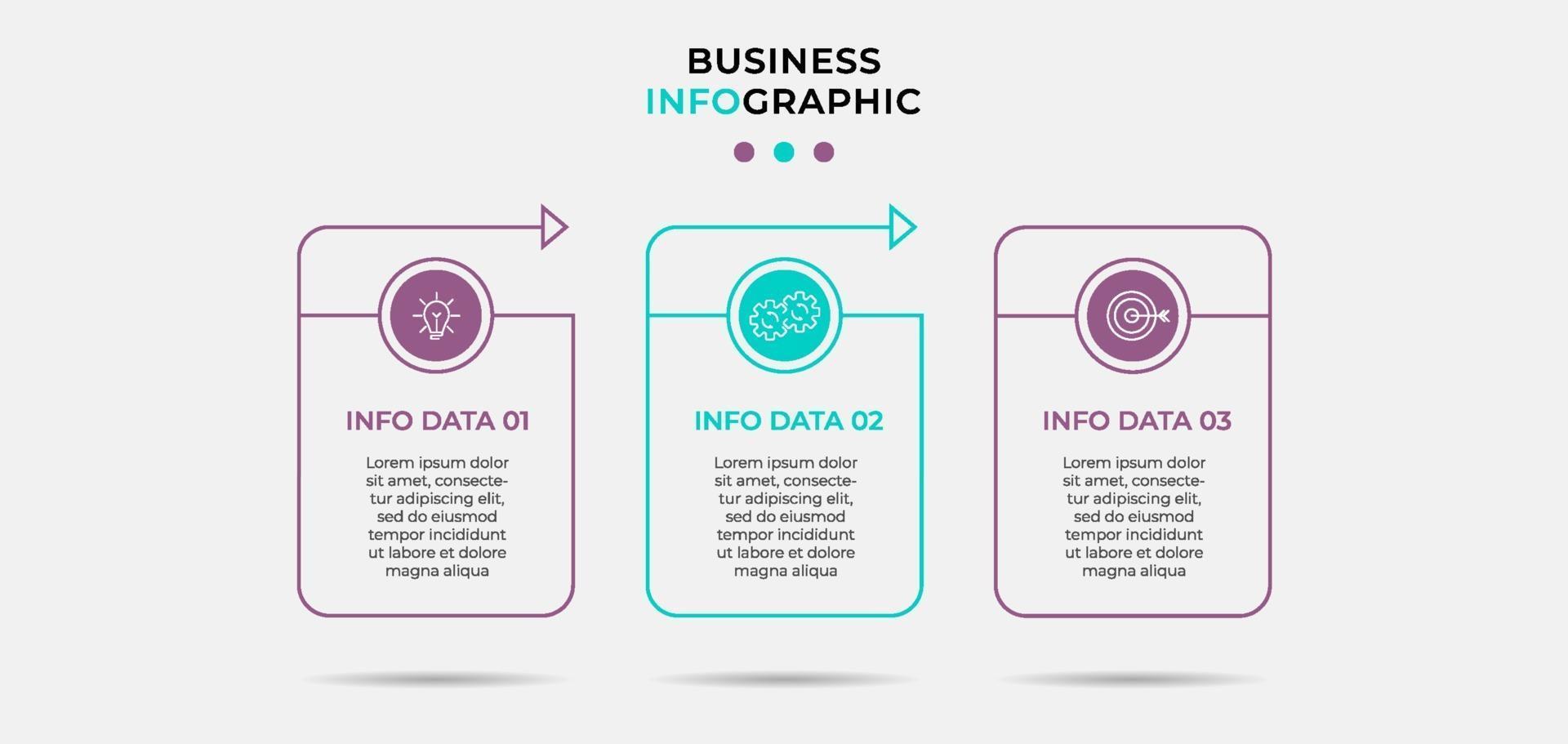 BUSINESS
INFOGRAPHIC

INFO DATA 01

Lorem ipsum dolor sit amet, consectetur adipiscing elit, sed do eiusmod tempor incididunt ut labore et dolore magna aliqua

INFO DATA 02

Lorem ipsum dolor sit amet, consectetur adipiscing elit, sed do eiusmod tempor incididunt ut labore et dolore magna aliqua

INFO DATA 03

Lorem ipsum dolor sit amet, consectetur adipiscing elit, sed do eiusmod tempor incididunt ut labore et dolore magna aliqua