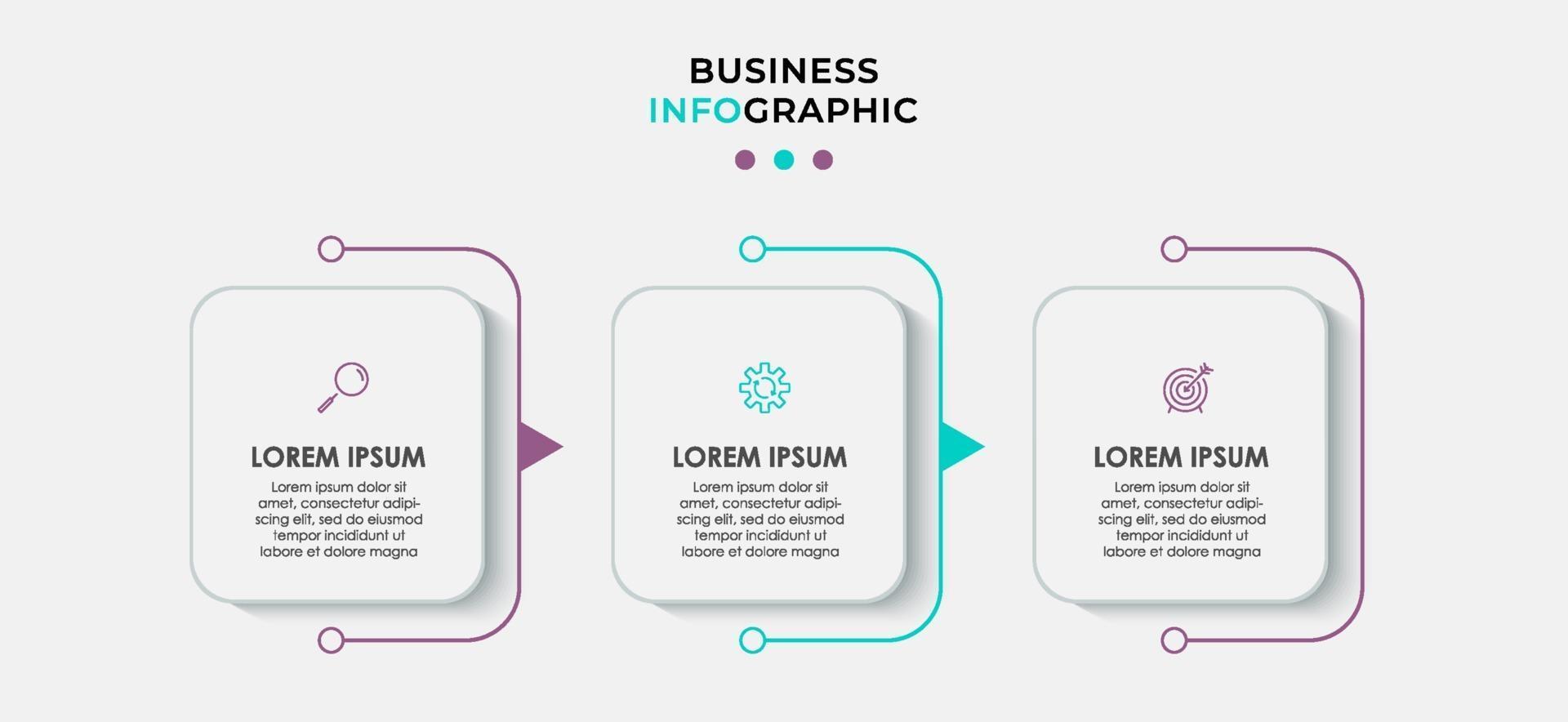 BUSINESS
INFOGRAPHIC

LOREM IPSUM
Lorem ipsum dolor sit amet, consectetur adipiscing elit, sed do eiusmod tempor incididunt ut labore et dolore magna

LOREM IPSUM
Lorem ipsum dolor sit amet, consectetur adipiscing elit, sed do eiusmod tempor incididunt ut labore et dolore magna

LOREM IPSUM
Lorem ipsum dolor sit amet, consectetur adipiscing elit, sed do eiusmod tempor incididunt ut labore et dolore magna