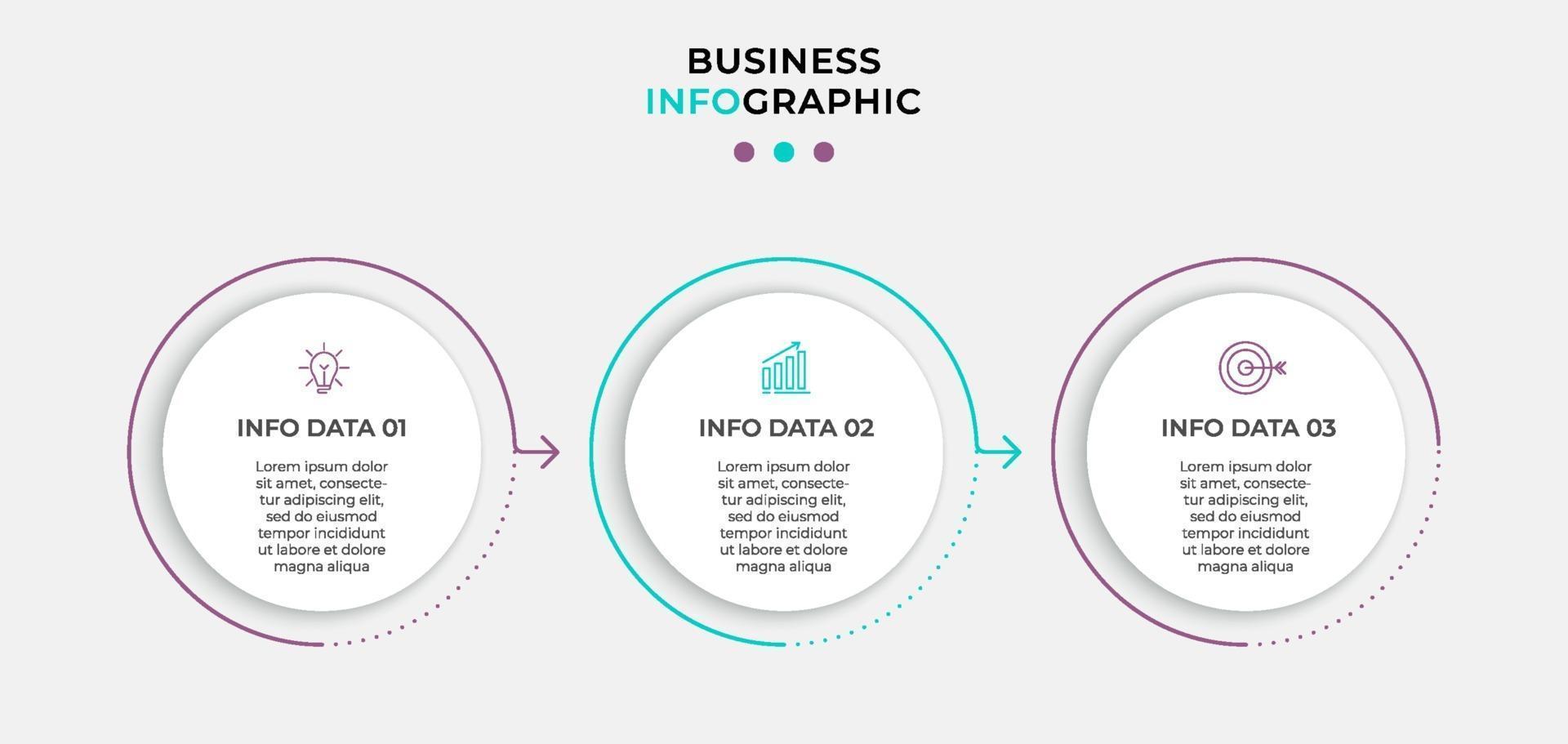 BUSINESS
INFOGRAPHIC

INFO DATA 01

Lorem ipsum dolor sit amet, consectetur adipiscing elit, sed do eiusmod tempor incididunt ut labore et dolore magna aliqua

INFO DATA 02

Lorem ipsum dolor sit amet, consectetur adipiscing elit, sed do eiusmod tempor incididunt ut labore et dolore magna aliqua

INFO DATA 03

Lorem ipsum dolor sit amet, consectetur adipiscing elit, sed do eiusmod tempor incididunt ut labore et dolore magna aliqua