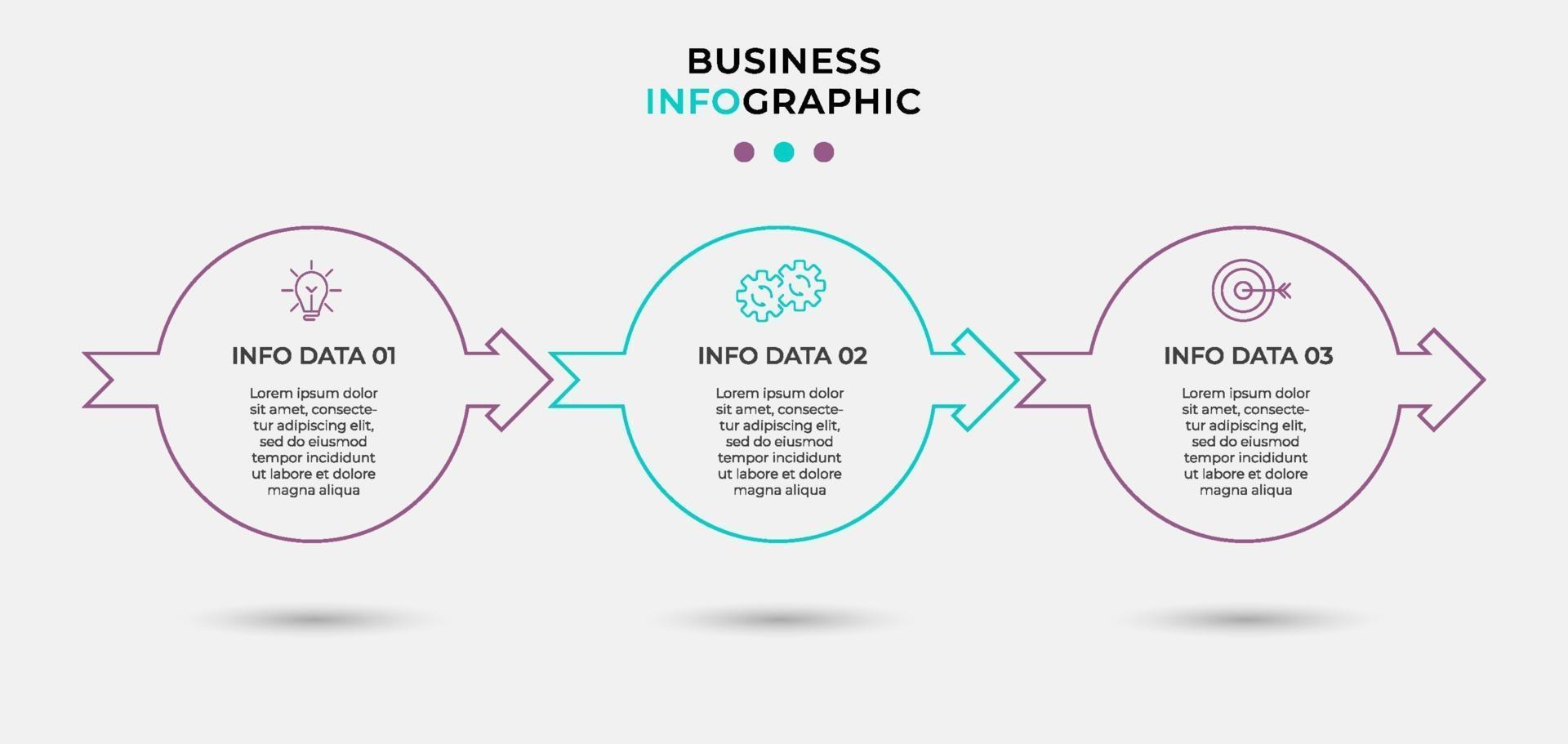 BUSINESS
INFOGRAPHIC

INFO DATA 01

Lorem ipsum dolor sit amet, consectetur adipiscing elit, sed do eiusmod tempor incididunt ut labore et dolore magna aliqua

INFO DATA 02

Lorem ipsum dolor sit amet, consectetur adipiscing elit, sed do eiusmod tempor incididunt ut labore et dolore magna aliqua

INFO DATA 03

Lorem ipsum dolor sit amet, consectetur adipiscing elit, sed do eiusmod tempor incididunt ut labore et dolore magna aliqua