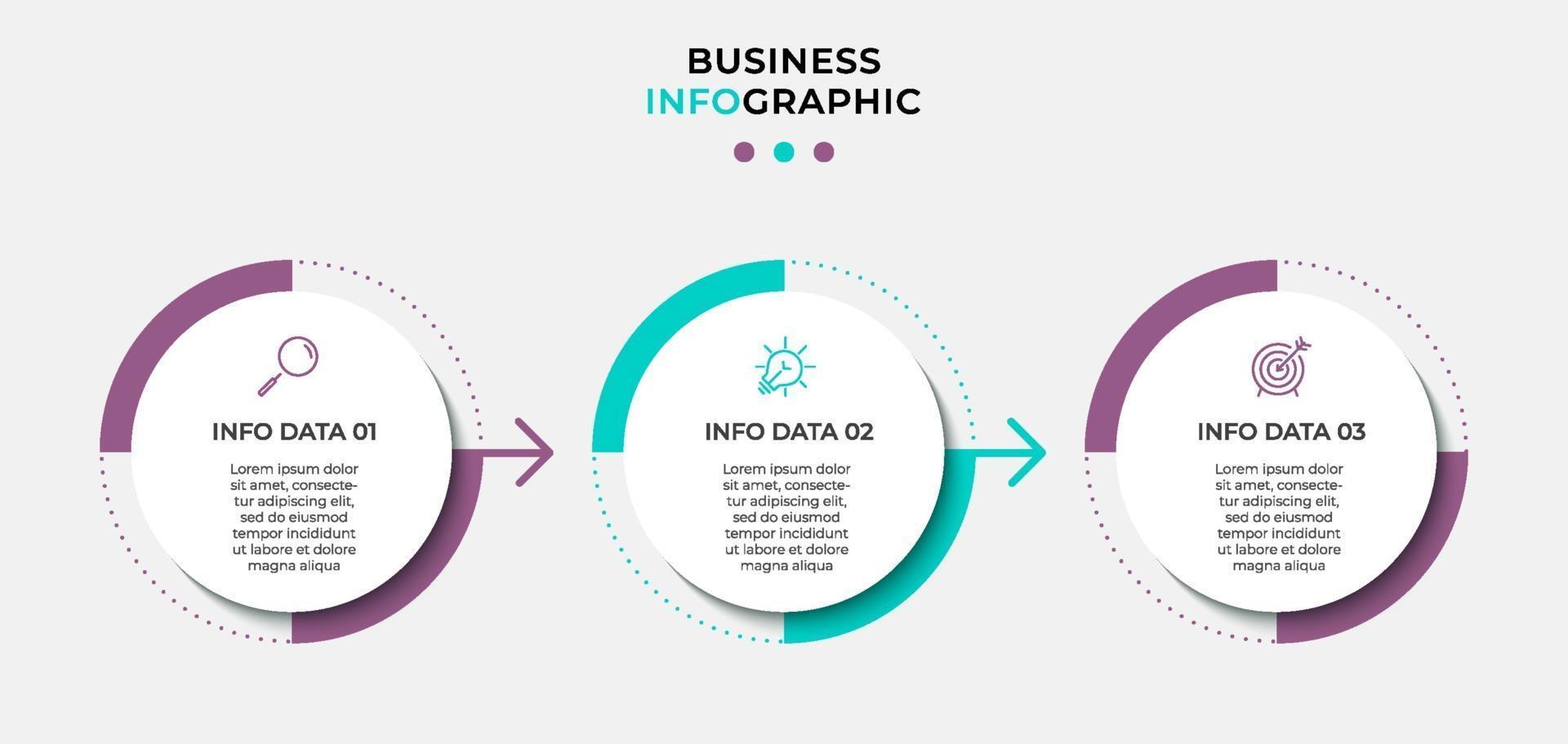 BUSINESS
INFOGRAPHIC

INFO DATA 01

Lorem ipsum dolor sit amet, consectetur adipiscing elit, sed do eiusmod tempor incididunt ut labore et dolore magna aliqua

INFO DATA 02

Lorem ipsum dolor sit amet, consectetur adipiscing elit, sed do eiusmod tempor incididunt ut labore et dolore magna aliqua

INFO DATA 03

Lorem ipsum dolor sit amet, consectetur adipiscing elit, sed do eiusmod tempor incididunt ut labore et dolore magna aliqua