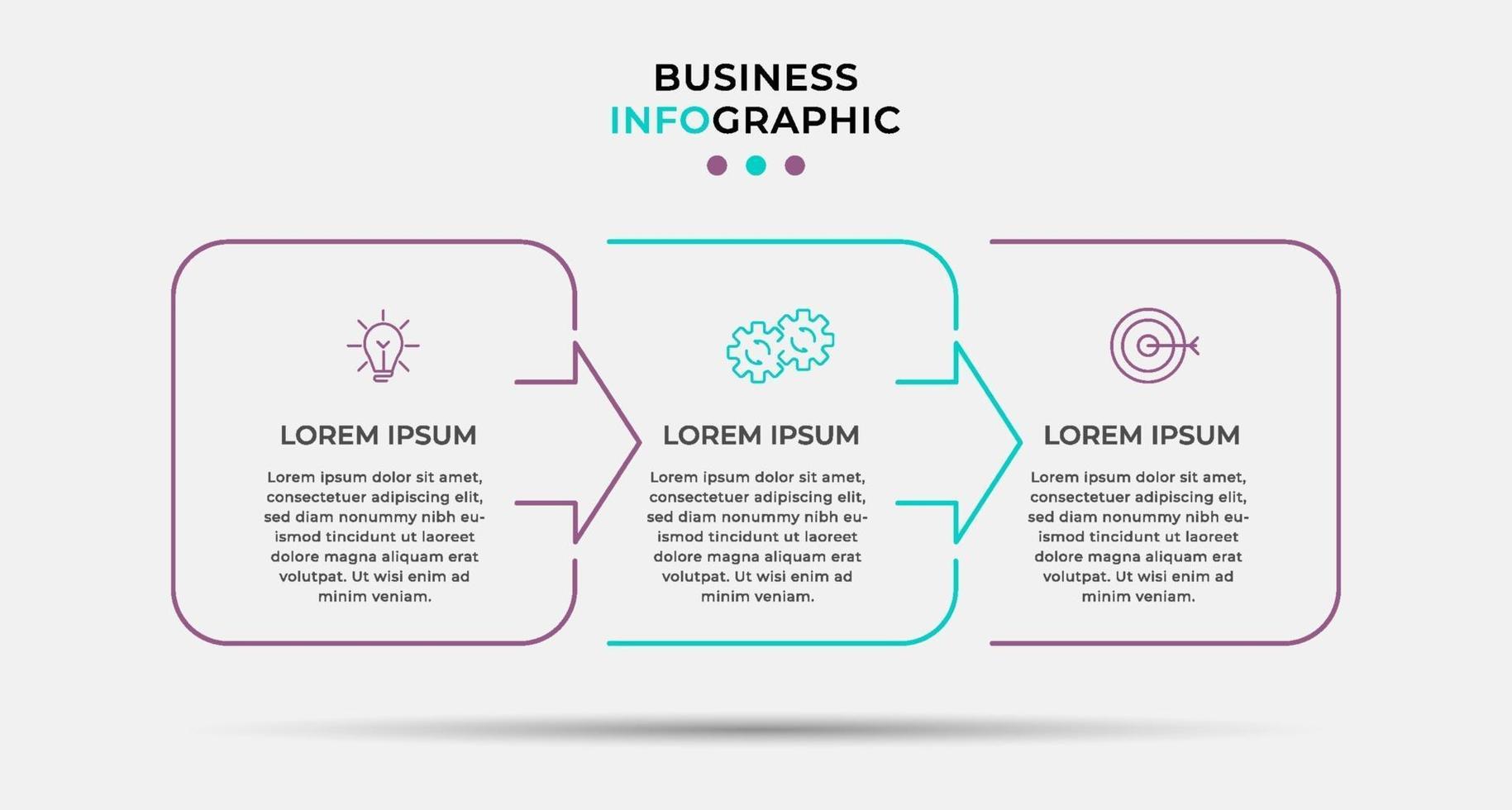 BUSINESS
INFOGRAPHIC

LOREM IPSUM

Lorem ipsum dolor sit amet, consectetuer adipiscing elit, sed diam nonummy nibh euismod tincidunt ut laoreet dolore magna aliquam erat volutpat. Ut wisi enim ad minim veniam.

LOREM IPSUM

Lorem ipsum dolor sit amet, consectetuer adipiscing elit, sed diam nonummy nibh euismod tincidunt ut laoreet dolore magna aliquam erat volutpat. Ut wisi enim ad minim veniam.

LOREM IPSUM

Lorem ipsum dolor sit amet, consectetuer adipiscing elit, sed diam nonummy nibh euismod tincidunt ut laoreet dolore magna aliquam erat volutpat. Ut wisi enim ad minim veniam.