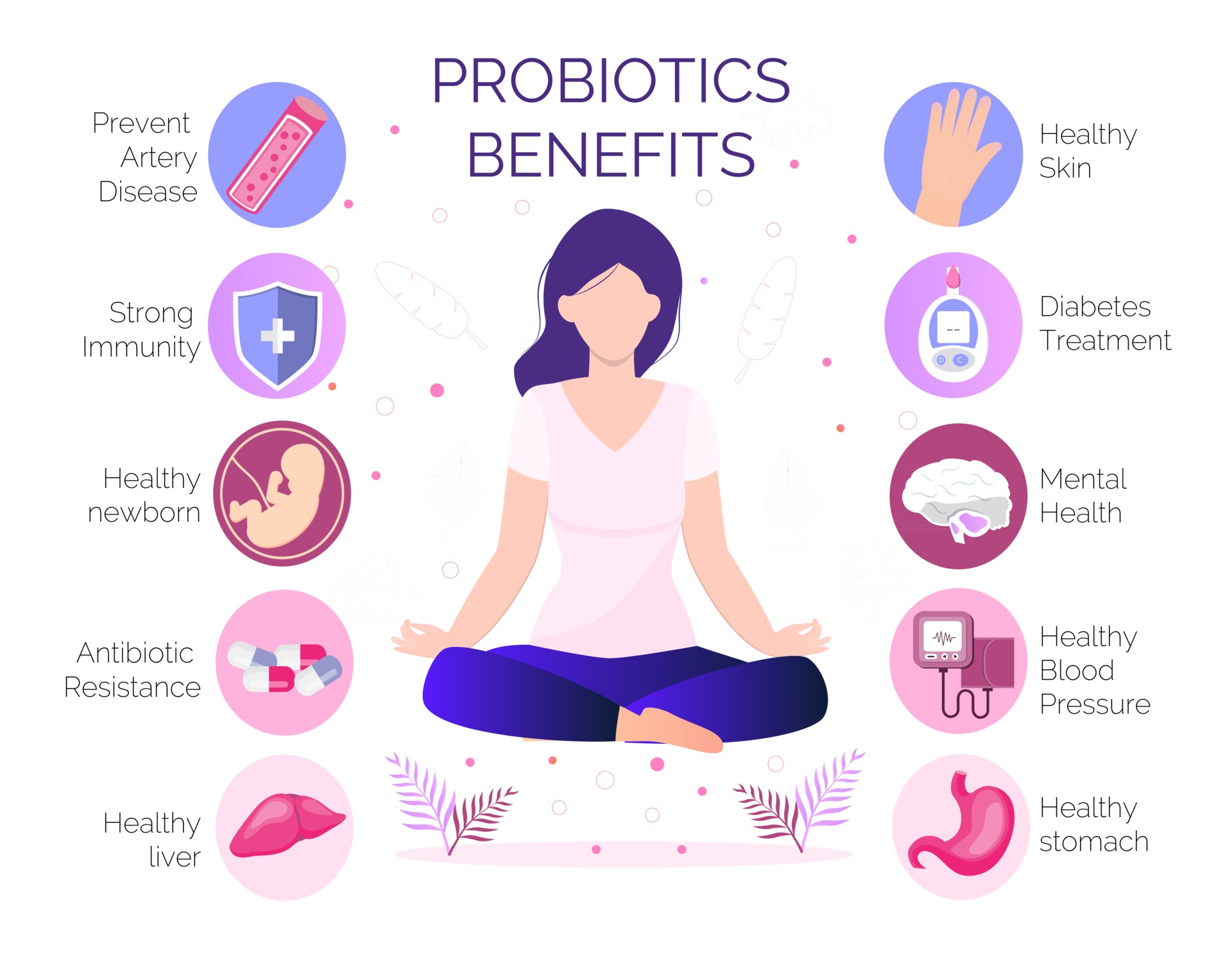 PROBIOTICS BENEFITS

Prevent Artery Disease

Strong Immunity

Healthy newborn

Antibiotic Resistance

Healthy liver

Healthy Skin

Diabetes Treatment

Mental Health

Healthy Blood Pressure

Healthy stomach