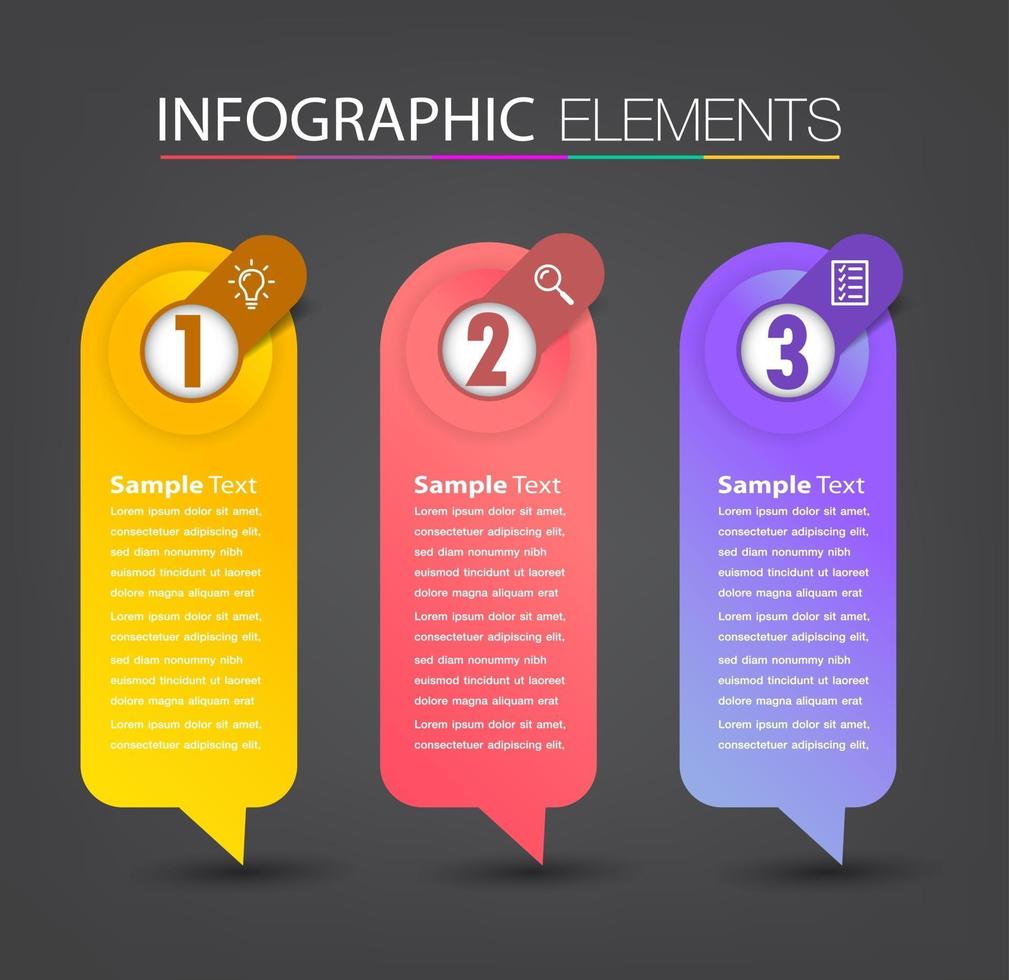 INFOGRAPHIC ELEMENTS

1

Sample Text

Lorem ipsum dolor sit amet, consectetuer adipiscing elit, sed diam nonummy nibh euismod tincidunt ut laoreet dolore magna aliquam erat

Lorem ipsum dolor sit amet, consectetuer adipiscing elit, sed diam nonummy nibh euismod tincidunt ut laoreet dolore magna aliquam erat

Lorem ipsum dolor sit amet, consectetuer adipiscing elit,

2

Sample Text

Lorem ipsum dolor sit amet, consectetuer adipiscing elit, sed diam nonummy nibh euismod tincidunt ut laoreet dolore magna aliquam erat

Lorem ipsum dolor sit amet, consectetuer adipiscing elit, sed diam nonummy nibh euismod tincidunt ut laoreet dolore magna aliquam erat

Lorem ipsum dolor sit amet, consectetuer adipiscing elit,

3

Sample Text

Lorem ipsum dolor sit amet, consectetuer adipiscing elit, sed diam nonummy nibh euismod tincidunt ut laoreet dolore magna aliquam erat

Lorem ipsum dolor sit amet, consectetuer adipiscing elit, sed diam nonummy nibh euismod tincidunt ut laoreet dolore magna aliquam erat

Lorem ipsum dolor sit amet, consectetuer adipiscing elit,