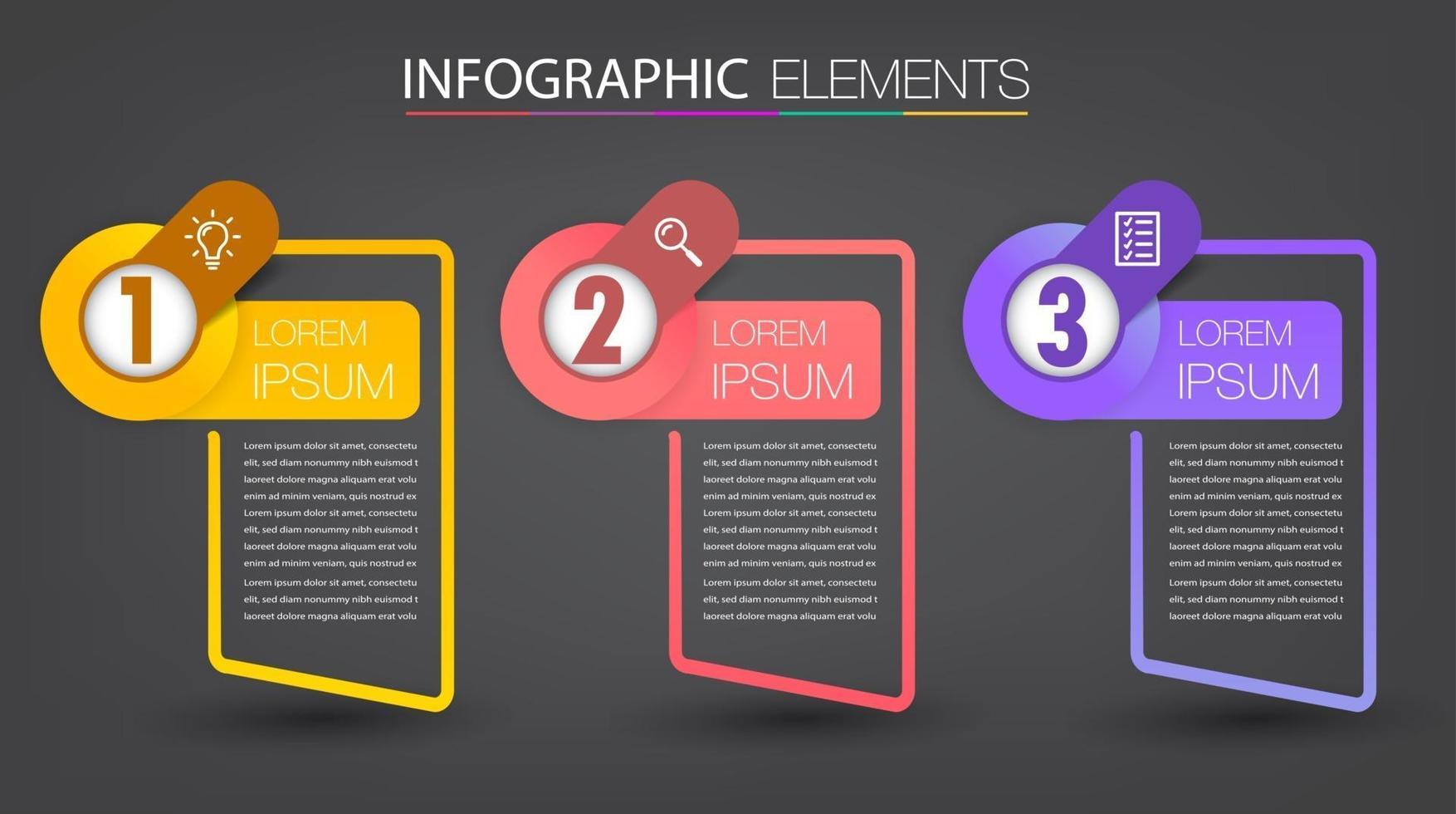 INFOGRAPHIC ELEMENTS

1

LOREM IPSUM

Lorem ipsum dolor sit amet, consectetu elit, sed diam nonummy nibh euismod t laoreet dolore magna aliquam erat volu enim ad minim veniam, quis nostrud ex Lorem ipsum dolor sit amet, consectetu elit, sed diam nonummy nibh euismod t laoreet dolore magna aliquam erat volu enim ad minim veniam, quis nostrud ex Lorem ipsum dolor sit amet, consectetu elit, sed diam nonummy nibh euismod t laoreet dolore magna aliquam erat volu

2

LOREM IPSUM

Lorem ipsum dolor sit amet, consectetu elit, sed diam nonummy nibh euismod t laoreet dolore magna aliquam erat volu enim ad minim veniam, quis nostrud ex Lorem ipsum dolor sit amet, consectetu elit, sed diam nonummy nibh euismod t laoreet dolore magna aliquam erat volu enim ad minim veniam, quis nostrud ex Lorem ipsum dolor sit amet, consectetu elit, sed diam nonummy nibh euismod t laoreet dolore magna aliquam erat volu

3

LOREM IPSUM

Lorem ipsum dolor sit amet, consectetu elit, sed diam nonummy nibh euismod t laoreet dolore magna aliquam erat volu enim ad minim veniam, quis nostrud ex Lorem ipsum dolor sit amet, consectetu elit, sed diam nonummy nibh euismod t laoreet dolore magna aliquam erat volu enim ad minim veniam, quis nostrud ex Lorem ipsum dolor sit amet, consectetu elit, sed diam nonummy nibh euismod t laoreet dolore magna aliquam erat volu