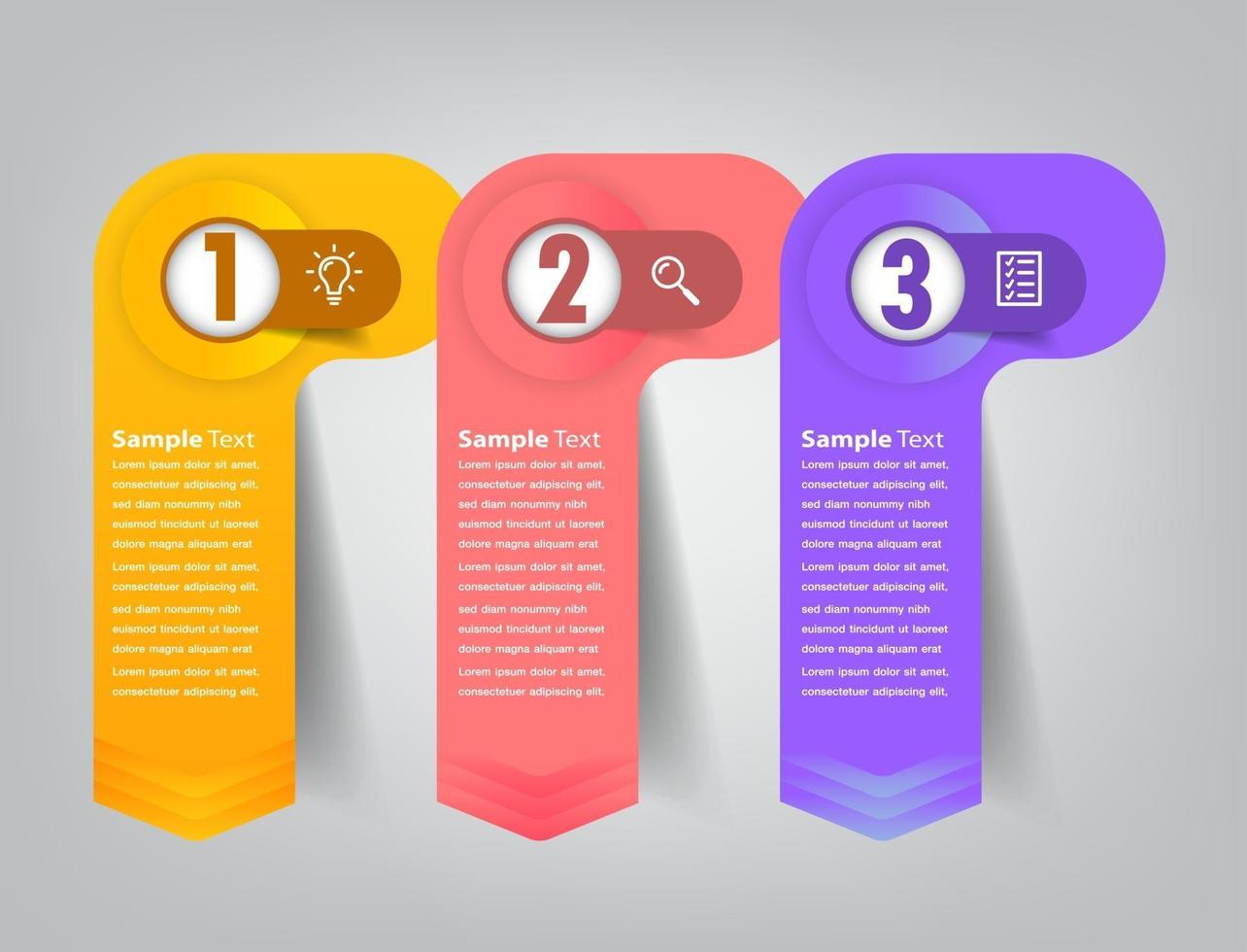 1

Sample Text
Lorem ipsum dolor sit amet, consectetuer adipiscing elit, sed diam nonummy nibh euismod tincidunt ut laoreet dolore magna aliquam erat
Lorem ipsum dolor sit amet, consectetuer adipiscing elit, sed diam nonummy nibh euismod tincidunt ut laoreet dolore magna aliquam erat
Lorem ipsum dolor sit amet, consectetuer adipiscing elit,

2

Sample Text
Lorem ipsum dolor sit amet, consectetuer adipiscing elit, sed diam nonummy nibh euismod tincidunt ut laoreet dolore magna aliquam erat
Lorem ipsum dolor sit amet, consectetuer adipiscing elit, sed diam nonummy nibh euismod tincidunt ut laoreet dolore magna aliquam erat
Lorem ipsum dolor sit amet, consectetuer adipiscing elit,

3

Sample Text
Lorem ipsum dolor sit amet, consectetuer adipiscing elit, sed diam nonummy nibh euismod tincidunt ut laoreet dolore magna aliquam erat
Lorem ipsum dolor sit amet, consectetuer adipiscing elit, sed diam nonummy nibh euismod tincidunt ut laoreet dolore magna aliquam erat
Lorem ipsum dolor sit amet, consectetuer adipiscing elit,