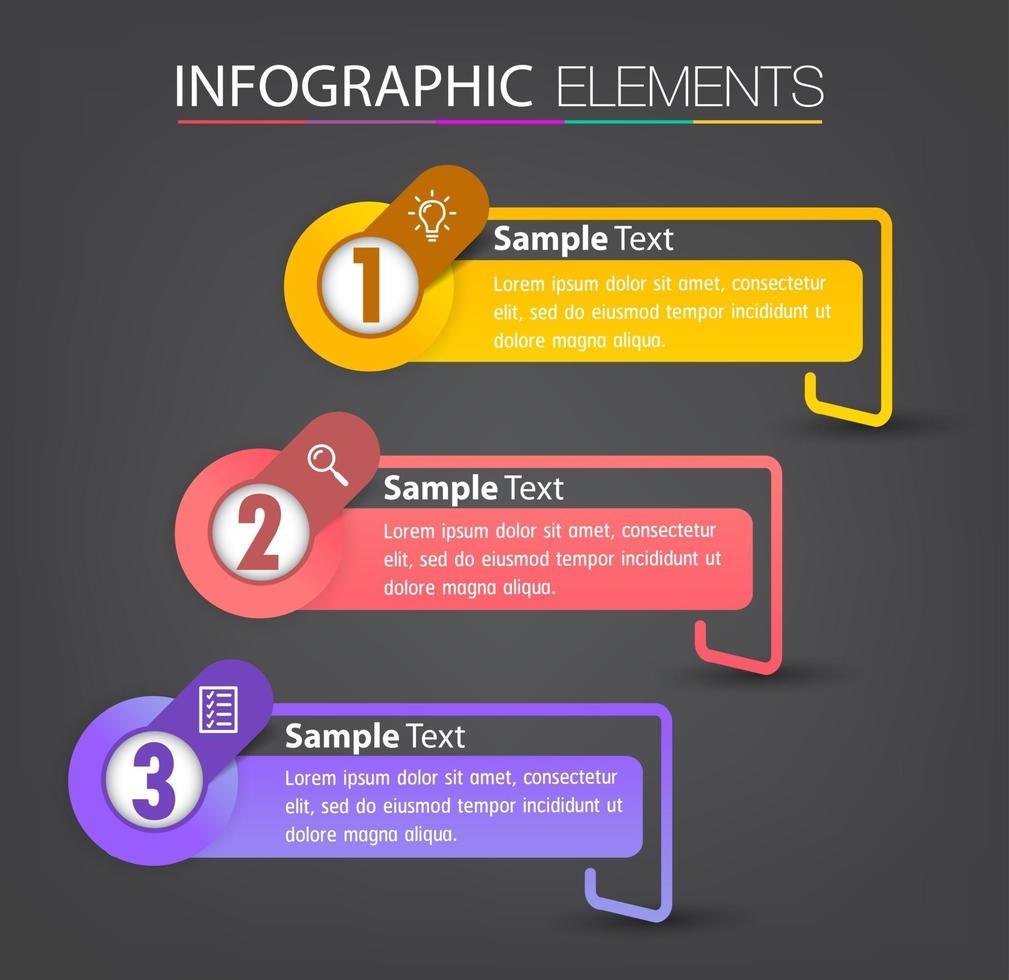 INFOGRAPHIC ELEMENTS

1

Sample Text

Lorem ipsum dolor sit amet, consectetur elit, sed do eiusmod tempor incididunt ut dolore magna aliqua.

2

Sample Text

Lorem ipsum dolor sit amet, consectetur elit, sed do eiusmod tempor incididunt ut dolore magna aliqua.

3

Sample Text

Lorem ipsum dolor sit amet, consectetur elit, sed do eiusmod tempor incididunt ut dolore magna aliqua.