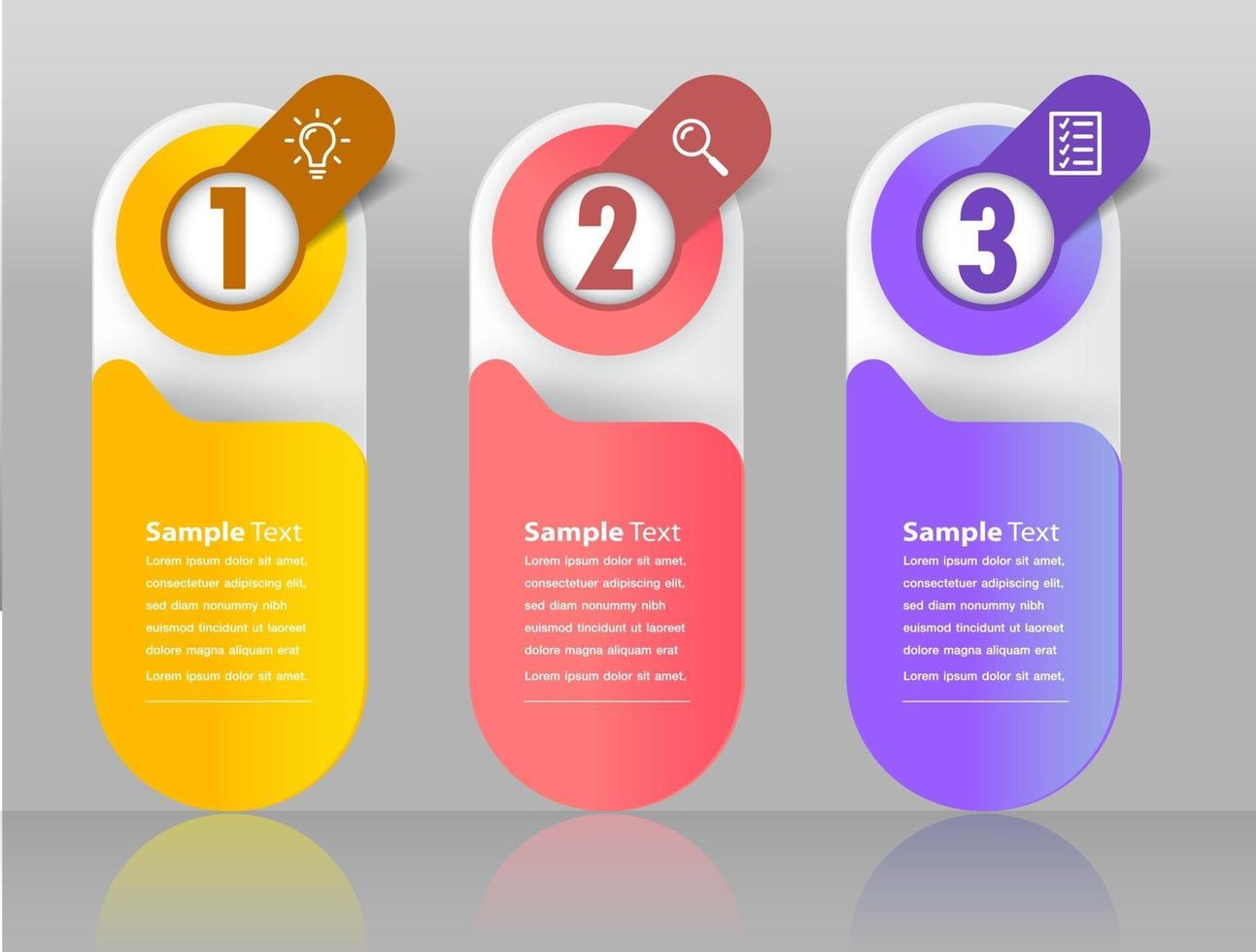 1

Sample Text
Lorem ipsum dolor sit amet, consectetuer adipiscing elit, sed diam nonummy nibh euismod tincidunt ut laoreet dolore magna aliquam erat
Lorem ipsum dolor sit amet,

2

Sample Text
Lorem ipsum dolor sit amet, consectetuer adipiscing elit, sed diam nonummy nibh euismod tincidunt ut laoreet dolore magna aliquam erat
Lorem ipsum dolor sit amet,

3

Sample Text
Lorem ipsum dolor sit amet, consectetuer adipiscing elit, sed diam nonummy nibh euismod tincidunt ut laoreet dolore magna aliquam erat
Lorem ipsum dolor sit amet,