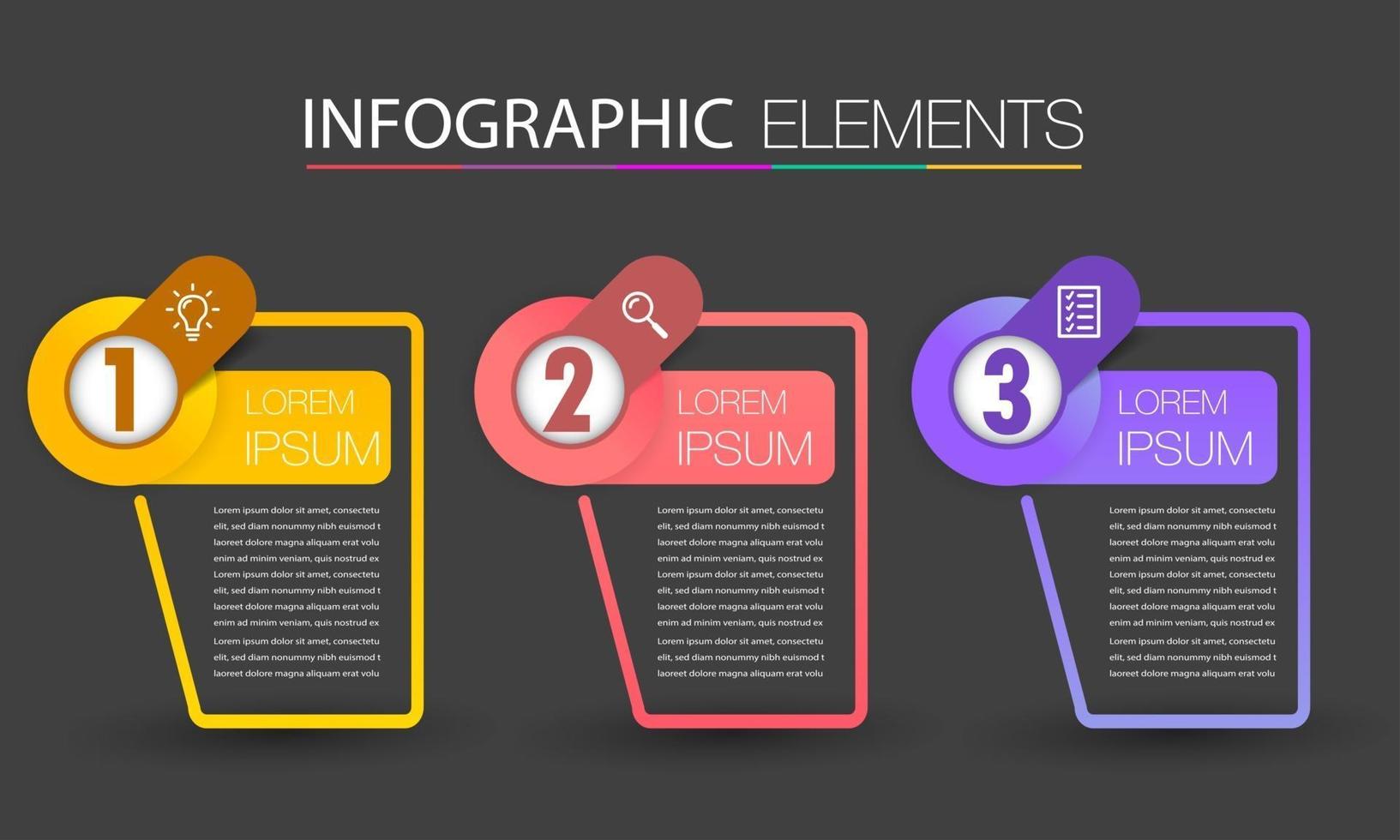 INFOGRAPHIC ELEMENTS

1

LOREM IPSUM

Lorem ipsum dolor sit amet, consectetu elit, sed diam nonummy nibh euismod t laoreet dolore magna aliquam erat volu enim ad minim veniam, quis nostrud ex Lorem ipsum dolor sit amet, consectetu elit, sed diam nonummy nibh euismod t laoreet dolore magna aliquam erat volu enim ad minim veniam, quis nostrud ex Lorem ipsum dolor sit amet, consectetu elit, sed diam nonummy nibh euismod t laoreet dolore magna aliquam erat volu

2

LOREM IPSUM

Lorem ipsum dolor sit amet, consectetu elit, sed diam nonummy nibh euismod t laoreet dolore magna aliquam erat volu enim ad minim veniam, quis nostrud ex Lorem ipsum dolor sit amet, consectetu elit, sed diam nonummy nibh euismod t laoreet dolore magna aliquam erat volu enim ad minim veniam, quis nostrud ex Lorem ipsum dolor sit amet, consectetu elit, sed diam nonummy nibh euismod t laoreet dolore magna aliquam erat volu

3

LOREM IPSUM

Lorem ipsum dolor sit amet, consectetu elit, sed diam nonummy nibh euismod t laoreet dolore magna aliquam erat volu enim ad minim veniam, quis nostrud ex Lorem ipsum dolor sit amet, consectetu elit, sed diam nonummy nibh euismod t laoreet dolore magna aliquam erat volu enim ad minim veniam, quis nostrud ex Lorem ipsum dolor sit amet, consectetu elit, sed diam nonummy nibh euismod t laoreet dolore magna aliquam erat volu