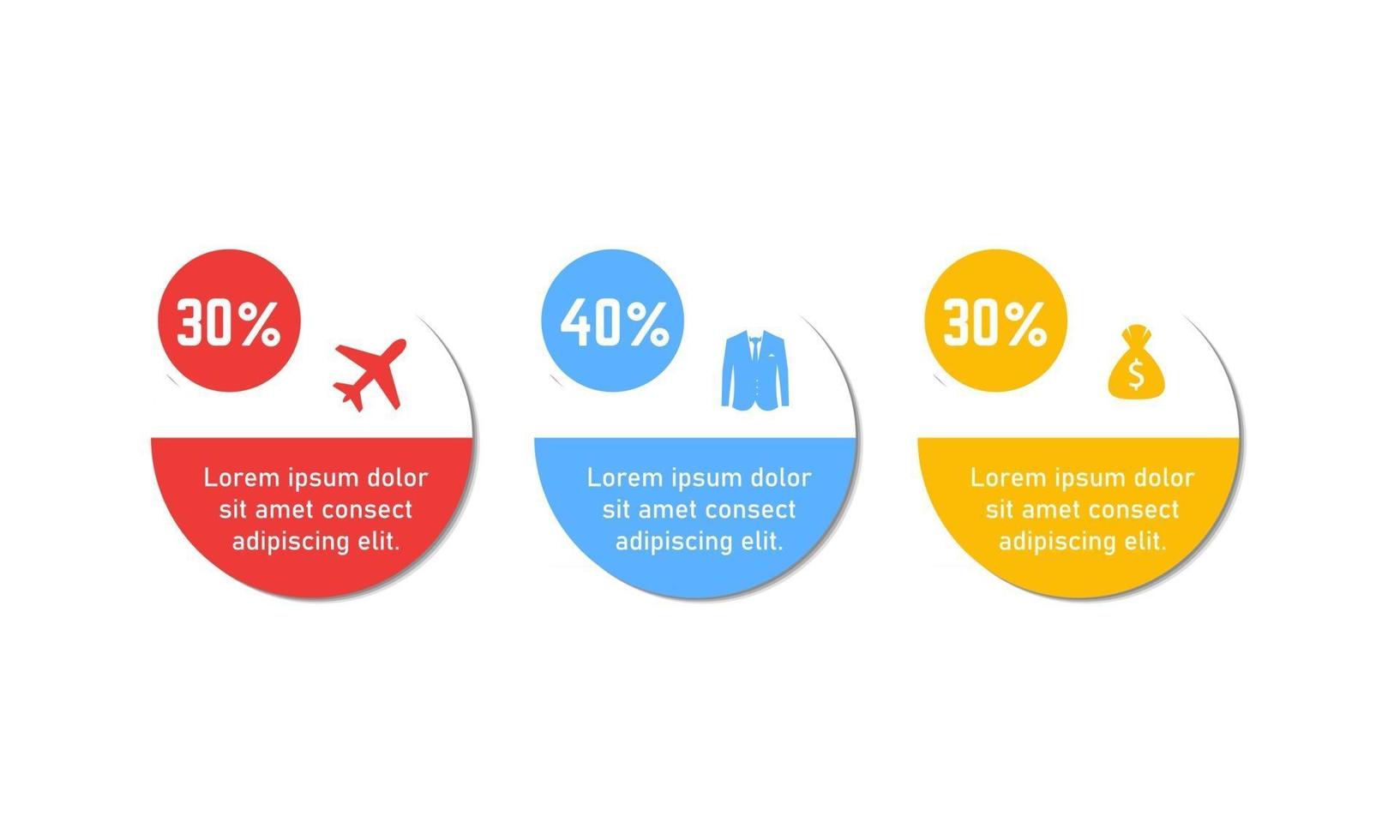 30%

Lorem ipsum dolor sit amet consect adipiscing elit.

40%

Lorem ipsum dolor sit amet consect adipiscing elit.

30%

$

Lorem ipsum dolor sit amet consect adipiscing elit.