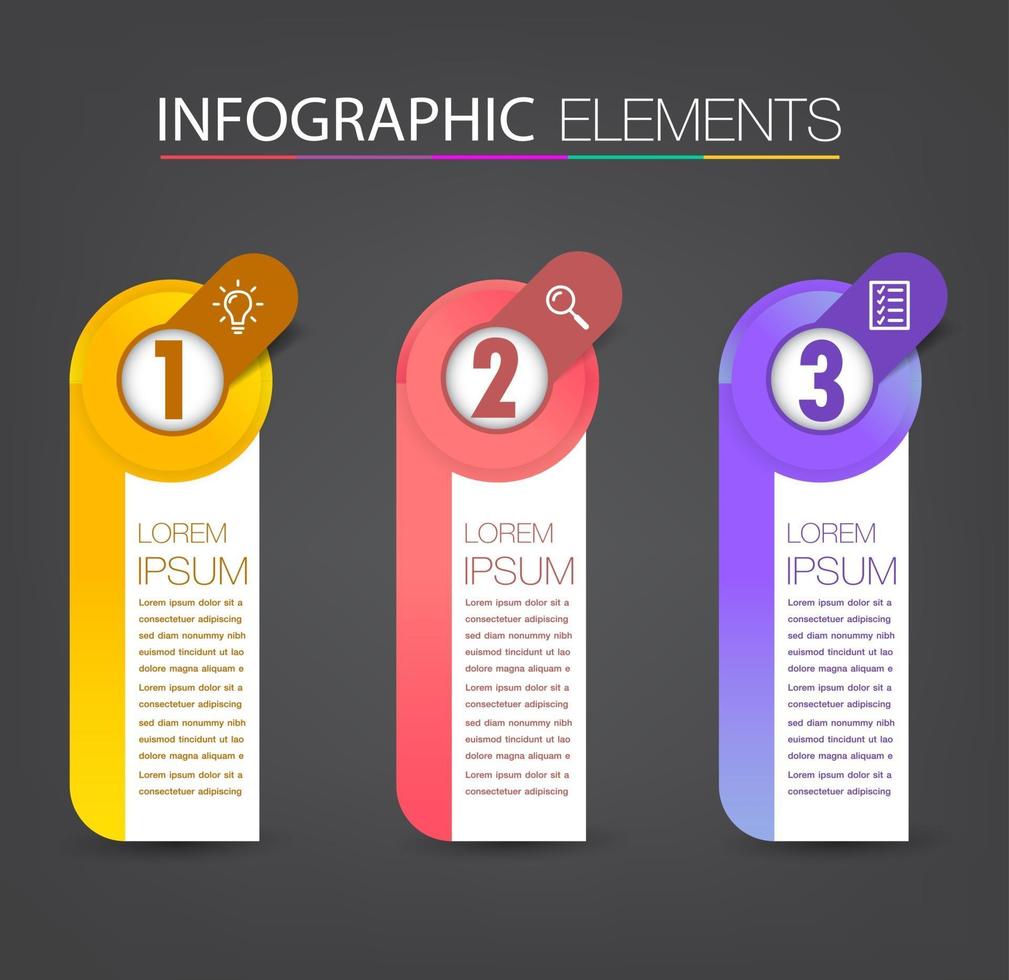 INFOGRAPHIC ELEMENTS

1

LOREM IPSUM

Lorem ipsum dolor sit a consectetuer adipiscing sed diam nonummy nibh euismod tincidunt ut lao dolore magna aliquam e Lorem ipsum dolor sit a consectetuer adipiscing sed diam nonummy nibh euismod tincidunt ut lao dolore magna aliquam e Lorem ipsum dolor sit a consectetuer adipiscing

2

LOREM IPSUM

Lorem ipsum dolor sit a consectetuer adipiscing sed diam nonummy nibh euismod tincidunt ut lao dolore magna aliquam e Lorem ipsum dolor sit a consectetuer adipiscing sed diam nonummy nibh euismod tincidunt ut lao dolore magna aliquam e Lorem ipsum dolor sit a consectetuer adipiscing

3

LOREM IPSUM

Lorem ipsum dolor sit a consectetuer adipiscing sed diam nonummy nibh euismod tincidunt ut lao dolore magna aliquam e Lorem ipsum dolor sit a consectetuer adipiscing sed diam nonummy nibh euismod tincidunt ut lao dolore magna aliquam e Lorem ipsum dolor sit a consectetuer adipiscing