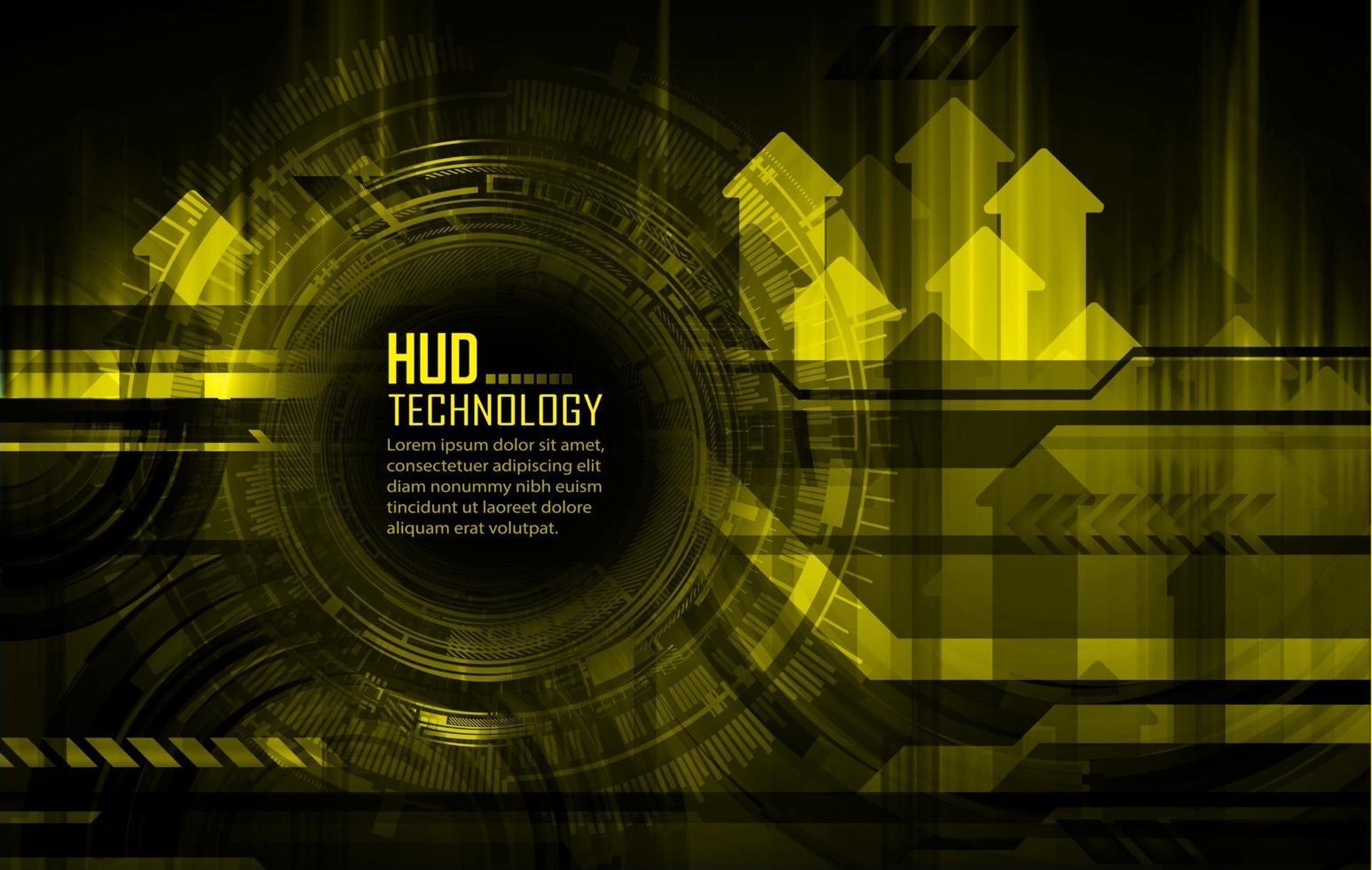 HUD
TECHNOLOGY
Lorem ipsum dolor sit amet, consectetuer adipiscing elit diam nonummy nibh euism tincidunt ut laoreet dolore aliquam erat volutpat.