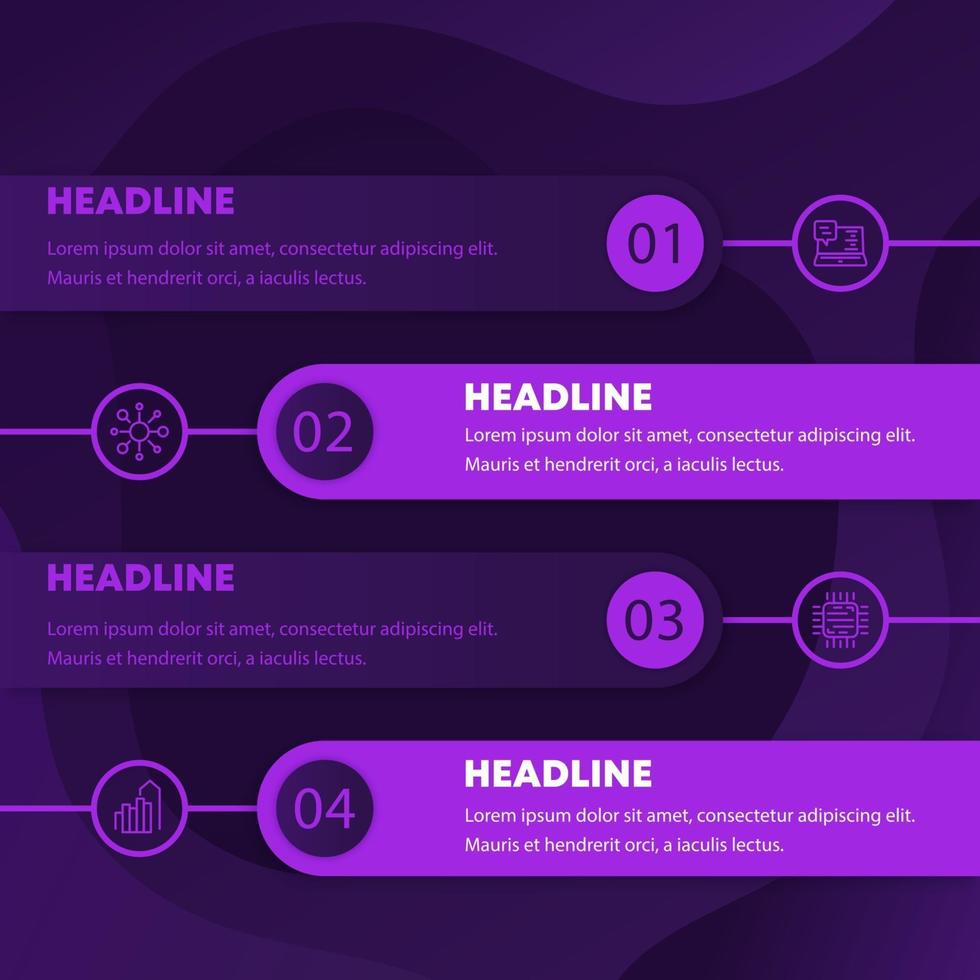 HEADLINE

Lorem ipsum dolor sit amet, consectetur adipiscing elit. Mauris et hendrerit orci, a iaculis lectus.

01

02

HEADLINE

Lorem ipsum dolor sit amet, consectetur adipiscing elit. Mauris et hendrerit orci, a iaculis lectus.

HEADLINE

Lorem ipsum dolor sit amet, consectetur adipiscing elit. Mauris et hendrerit orci, a iaculis lectus.

03

04

HEADLINE

Lorem ipsum dolor sit amet, consectetur adipiscing elit. Mauris et hendrerit orci, a iaculis lectus.