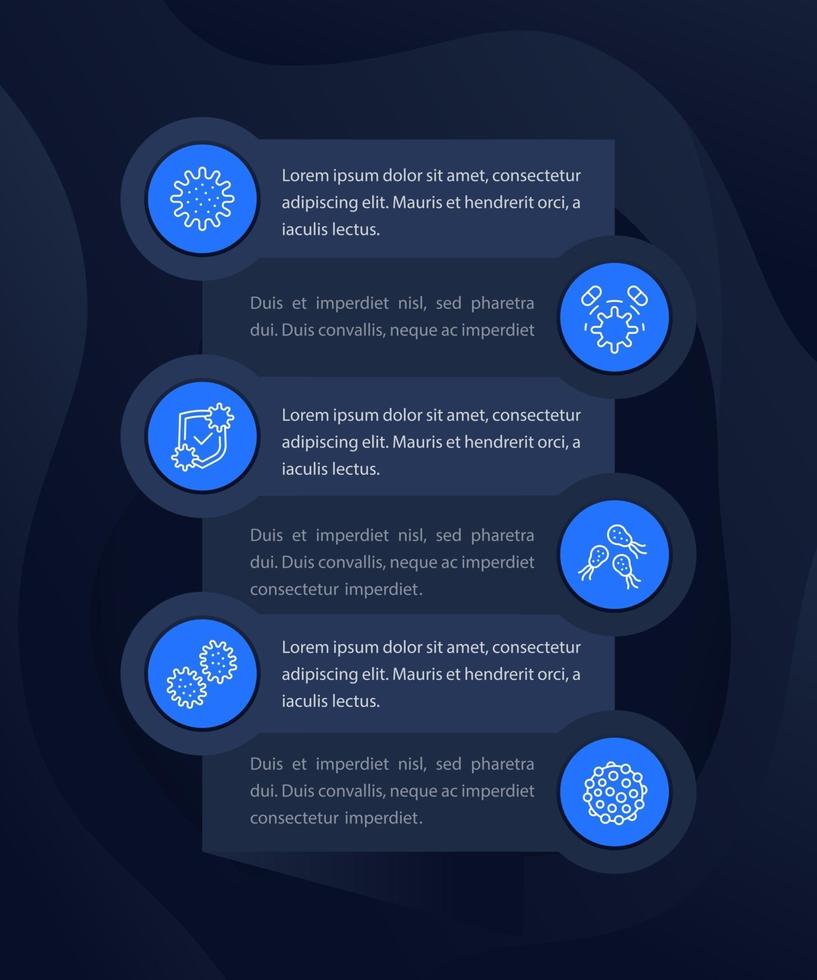 Lorem ipsum dolor sit amet, consectetur adipiscing elit. Mauris et hendrerit orci, a iaculis lectus.

Duis et imperdiet nisl, sed pharetra dui. Duis convallis, neque ac imperdiet

Lorem ipsum dolor sit amet, consectetur adipiscing elit. Mauris et hendrerit orci, a iaculis lectus.

Duis et imperdiet nisl, sed pharetra dui. Duis convallis, neque ac imperdiet consectetur imperdiet.

Lorem ipsum dolor sit amet, consectetur adipiscing elit. Mauris et hendrerit orci, a iaculis lectus.

Duis et imperdiet nisl, sed pharetra dui. Duis convallis, neque ac imperdiet consectetur imperdiet.