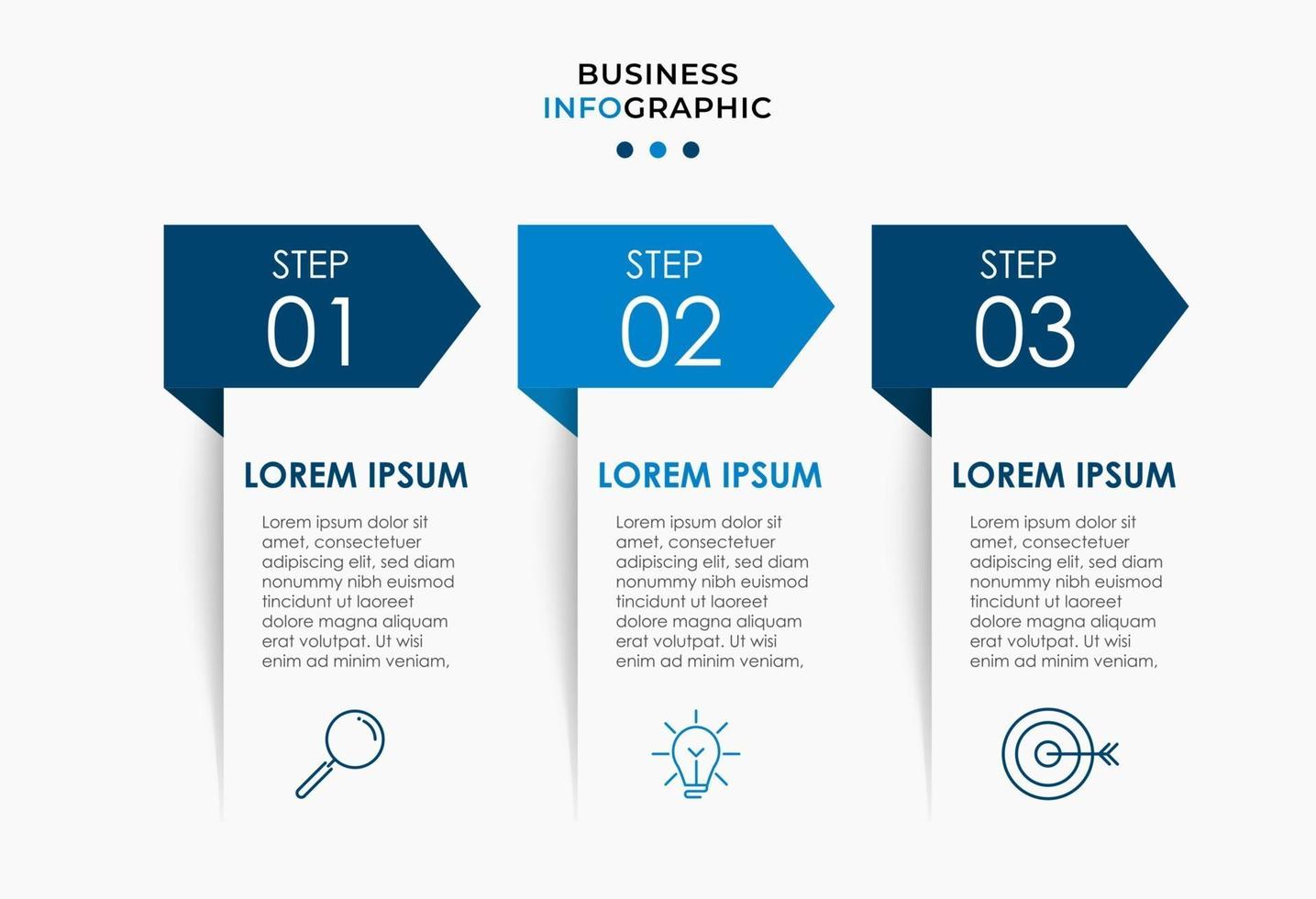 BUSINESS
INFOGRAPHIC

STEP
01

LOREM IPSUM

Lorem ipsum dolor sit amet, consectetuer adipiscing elit, sed diam nonummy nibh euismod tincidunt ut laoreet dolore magna aliquam erat volutpat. Ut wisi enim ad minim veniam,

STEP
02

LOREM IPSUM

Lorem ipsum dolor sit amet, consectetuer adipiscing elit, sed diam nonummy nibh euismod tincidunt ut laoreet dolore magna aliquam erat volutpat. Ut wisi enim ad minim veniam,

STEP
03

LOREM IPSUM

Lorem ipsum dolor sit amet, consectetuer adipiscing elit, sed diam nonummy nibh euismod tincidunt ut laoreet dolore magna aliquam erat volutpat. Ut wisi enim ad minim veniam,