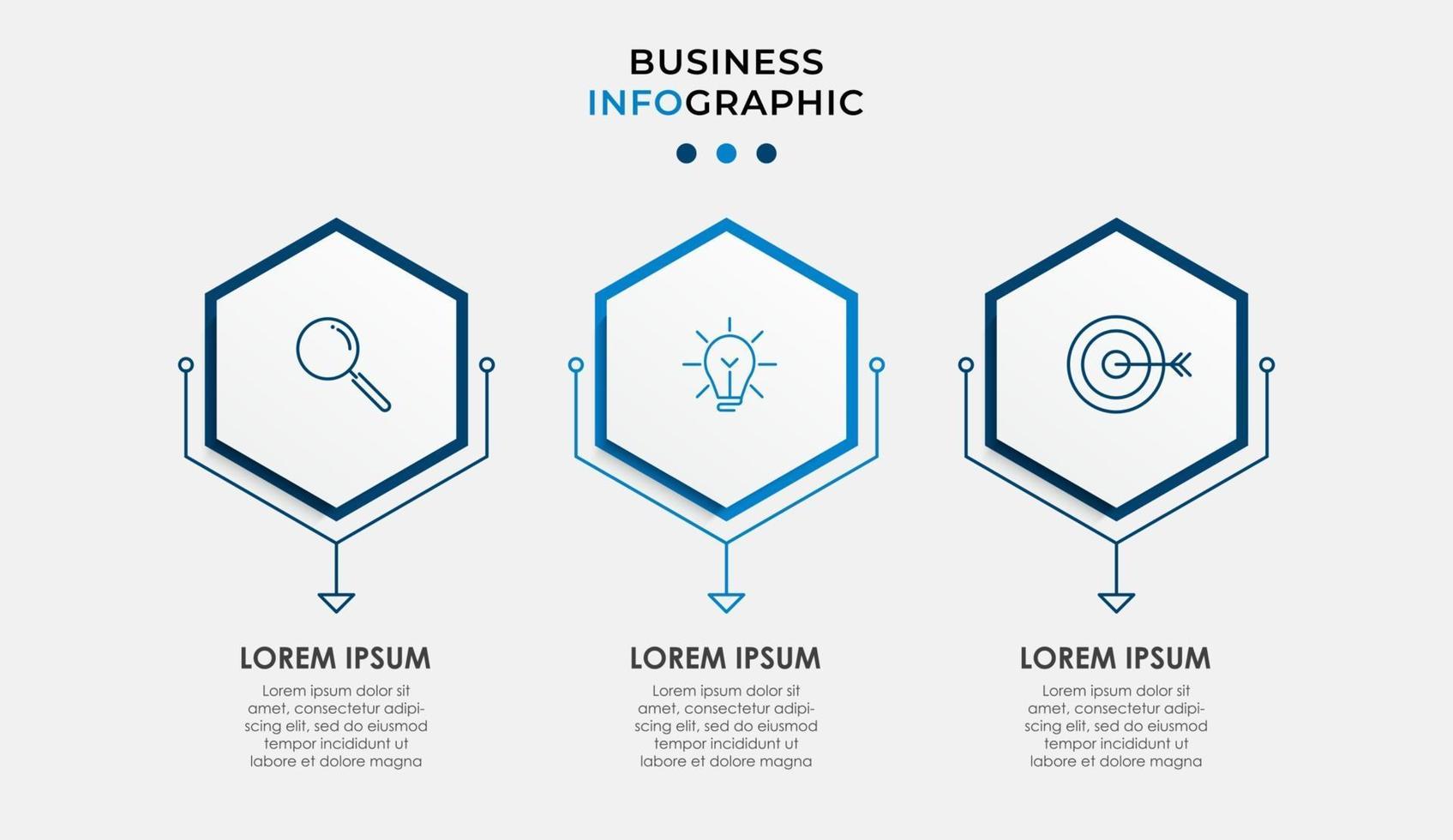 BUSINESS
INFOGRAPHIC

LOREM IPSUM

Lorem ipsum dolor sit amet, consectetur adipiscing elit, sed do eiusmod tempor incididunt ut labore et dolore magna

LOREM IPSUM

Lorem ipsum dolor sit amet, consectetur adipiscing elit, sed do eiusmod tempor incididunt ut labore et dolore magna

LOREM IPSUM

Lorem ipsum dolor sit amet, consectetur adipiscing elit, sed do eiusmod tempor incididunt ut labore et dolore magna