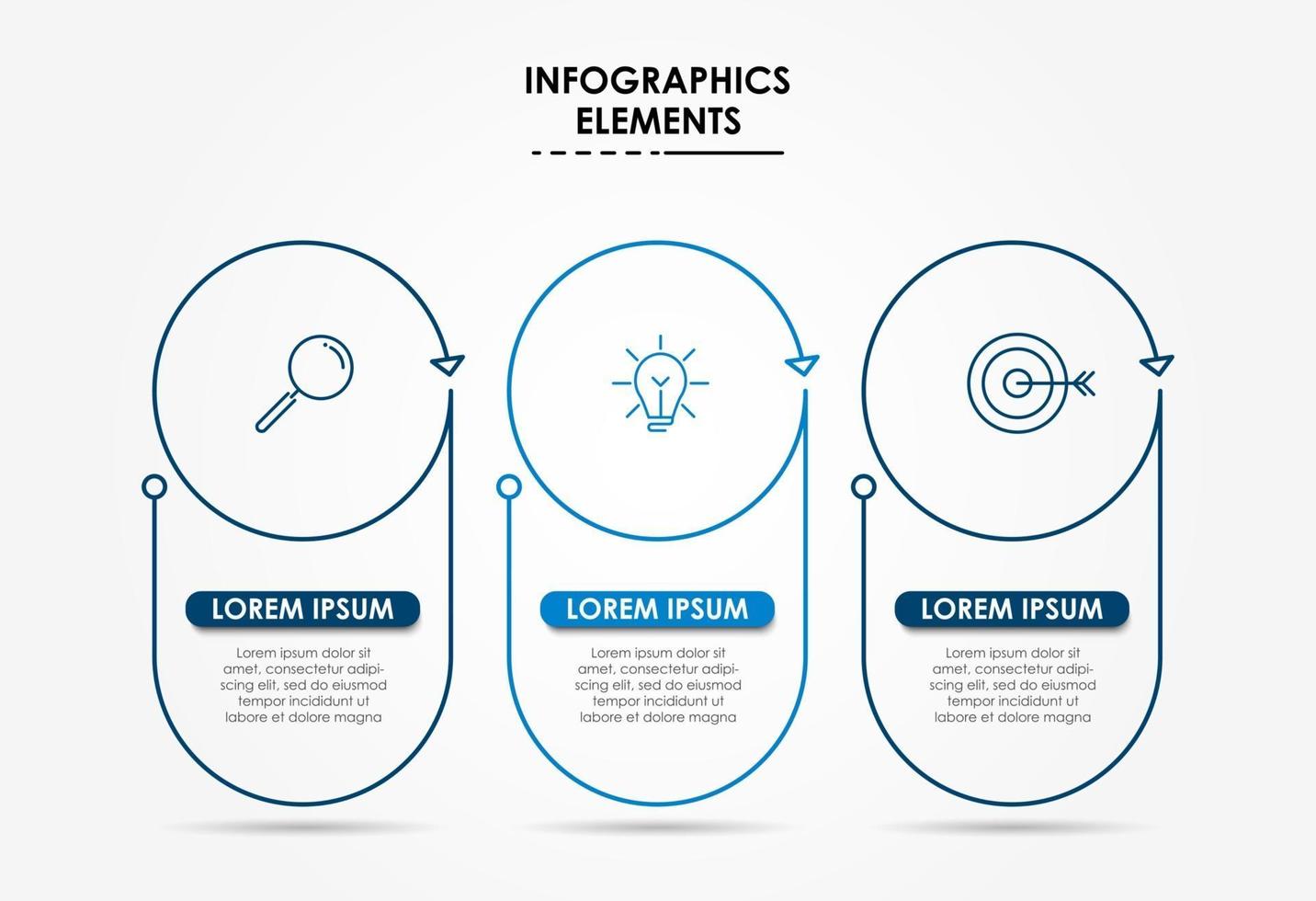 INFOGRAPHICS ELEMENTS

LOREM IPSUM

Lorem ipsum dolor sit amet, consectetur adipiscing elit, sed do eiusmod tempor incididunt ut labore et dolore magna

LOREM IPSUM

Lorem ipsum dolor sit amet, consectetur adipiscing elit, sed do eiusmod tempor incididunt ut labore et dolore magna

LOREM IPSUM

Lorem ipsum dolor sit amet, consectetur adipiscing elit, sed do eiusmod tempor incididunt ut labore et dolore magna