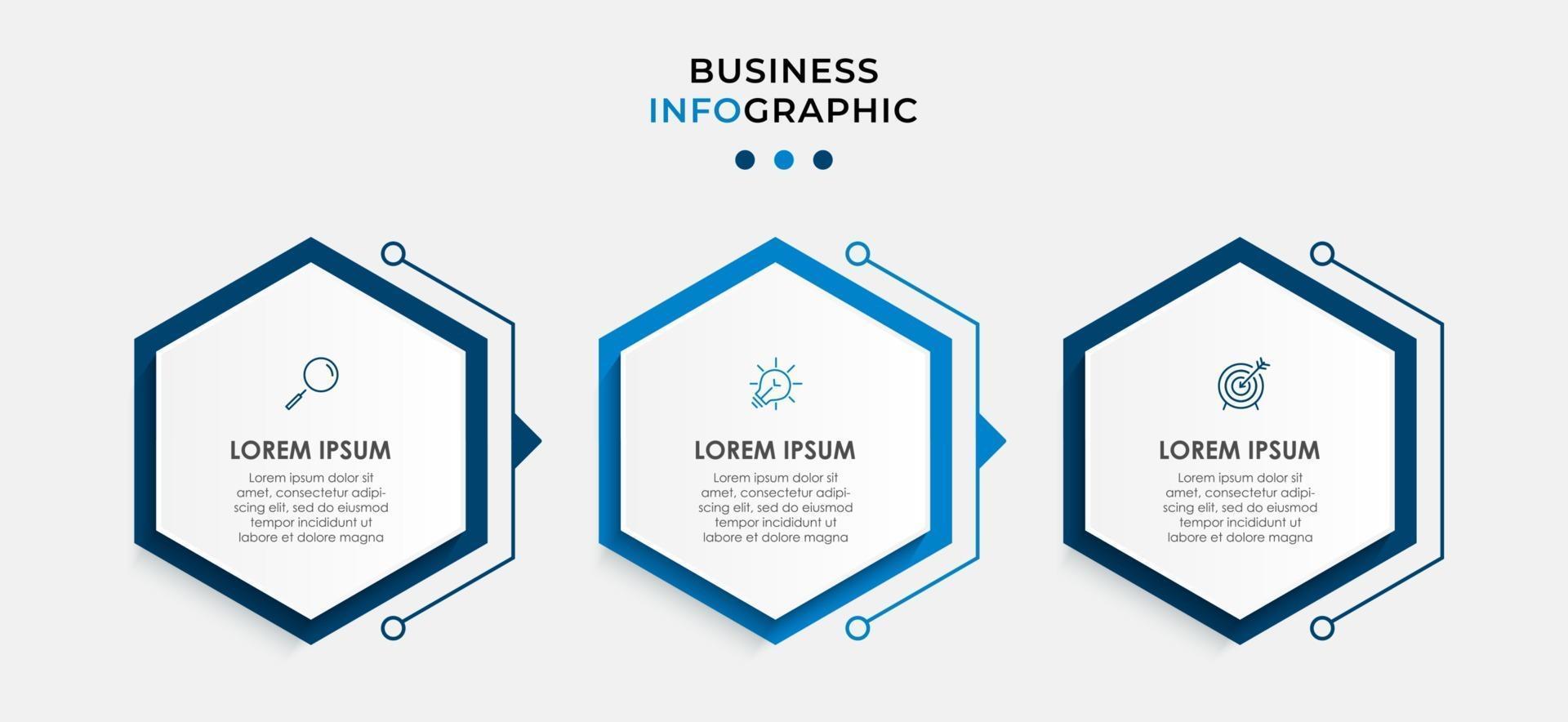 BUSINESS
INFOGRAPHIC

LOREM IPSUM
Lorem ipsum dolor sit amet, consectetur adipiscing elit, sed do eiusmod tempor incididunt ut labore et dolore magna

LOREM IPSUM
Lorem ipsum dolor sit amet, consectetur adipiscing elit, sed do eiusmod tempor incididunt ut labore et dolore magna

LOREM IPSUM
Lorem ipsum dolor sit amet, consectetur adipiscing elit, sed do eiusmod tempor incididunt ut labore et dolore magna