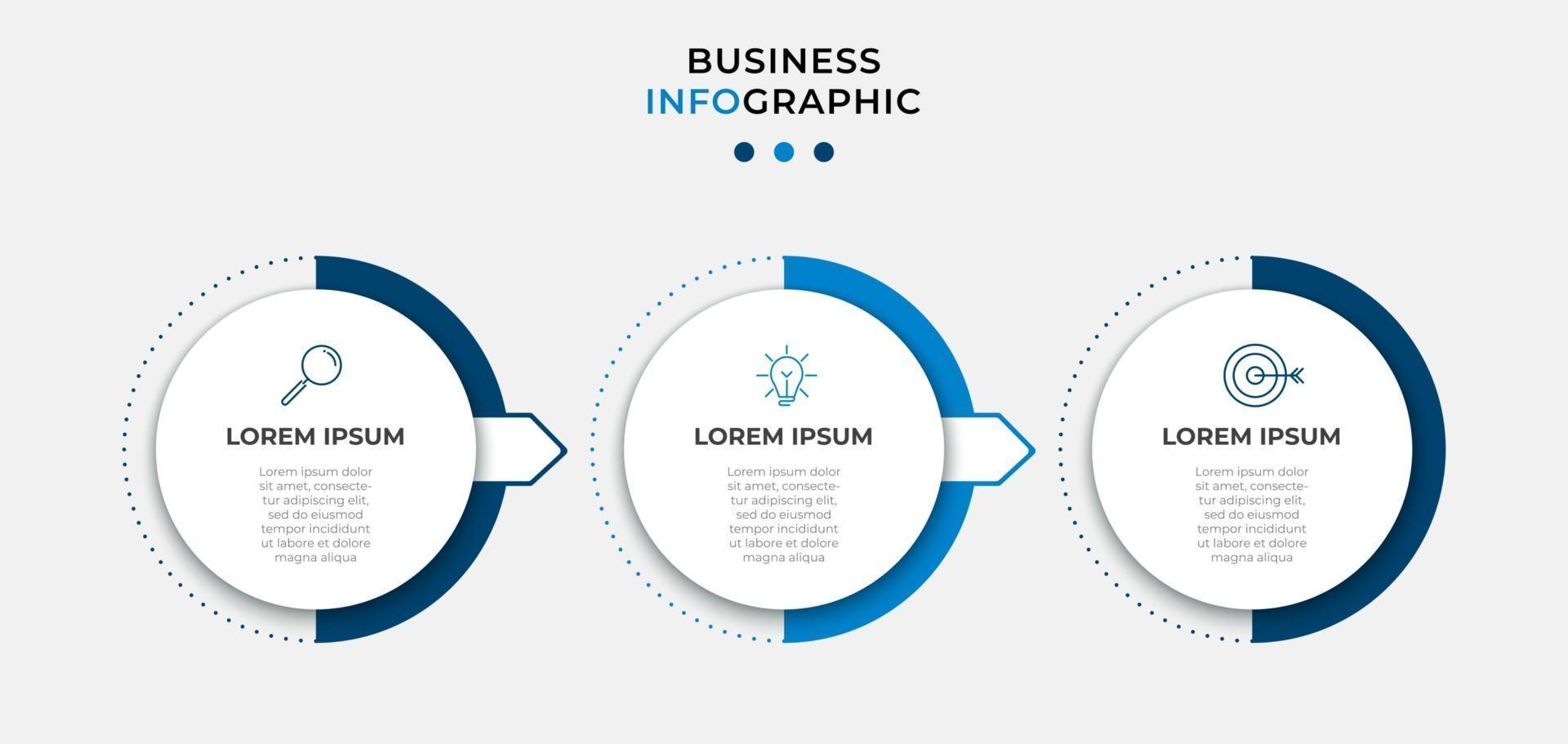 BUSINESS
INFOGRAPHIC

LOREM IPSUM

Lorem ipsum dolor sit amet, consectetur adipiscing elit, sed do eiusmod tempor incididunt ut labore et dolore magna aliqua

LOREM IPSUM

Lorem ipsum dolor sit amet, consectetur adipiscing elit, sed do eiusmod tempor incididunt ut labore et dolore magna aliqua

LOREM IPSUM

Lorem ipsum dolor sit amet, consectetur adipiscing elit, sed do eiusmod tempor incididunt ut labore et dolore magna aliqua